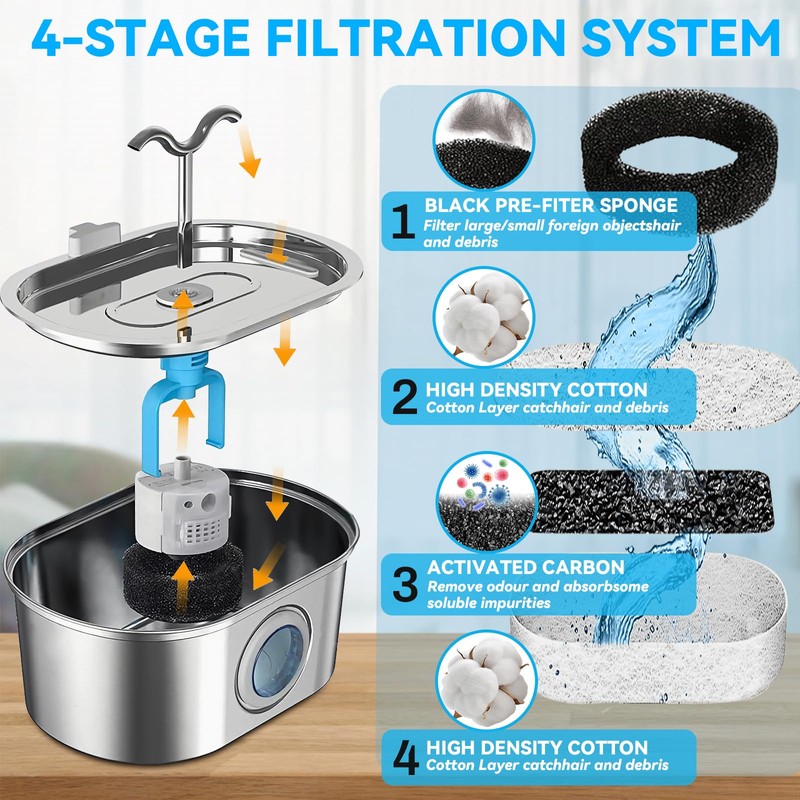 4-STAGE FILTRATION SYSTEM

1 BLACK PRE-FITER SPONGE
Filter large/small foreign objectshair and debris

2 HIGH DENSITY COTTON
Cotton Layer catchhair and debris

3 ACTIVATED CARBON
Remove odour and absorbsome soluble impurities

4 HIGH DENSITY COTTON
Cotton Layer catchhair and debris