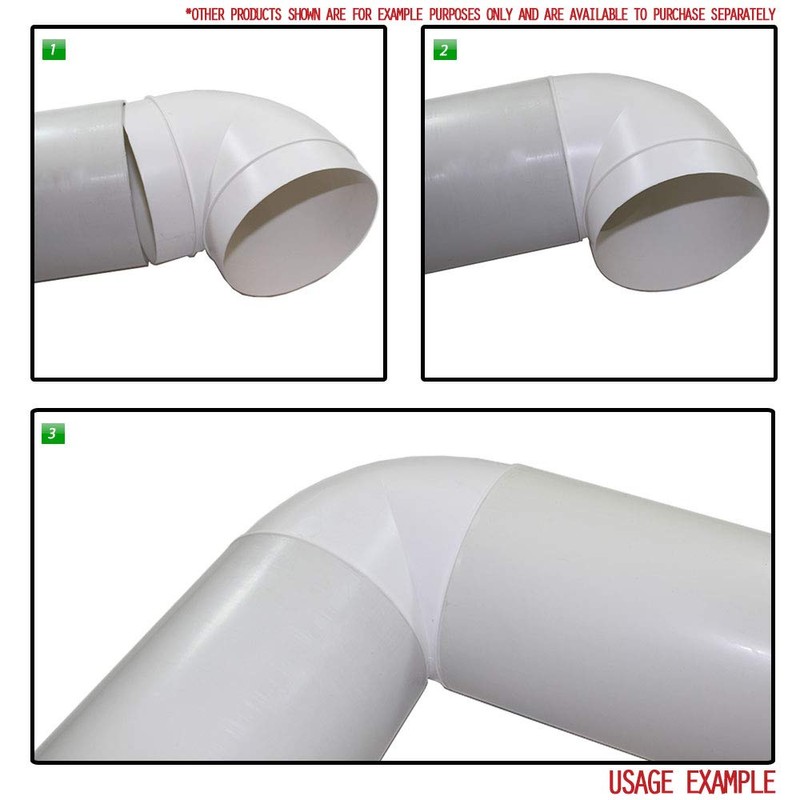 *OTHER PRODUCTS SHOWN ARE FOR EXAMPLE PURPOSES ONLY AND ARE AVAILABLE TO PURCHASE SEPARATELY

1

2

3

USAGE EXAMPLE