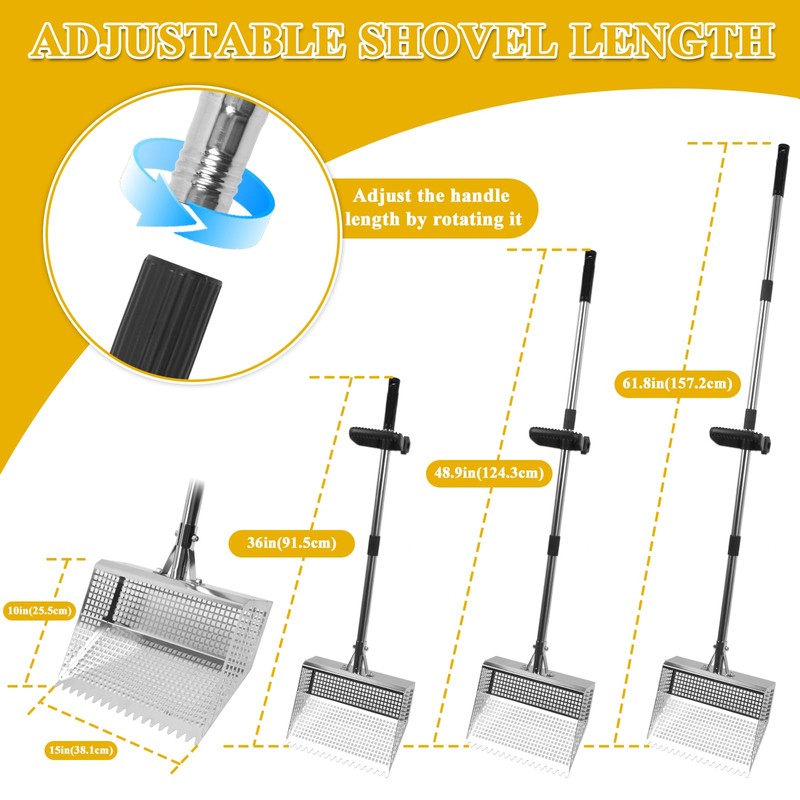 ADJUSTABLE SHOVEL LENGTH

Adjust the handle length by rotating it

61.8in(157.2cm)

48.9in(124.3cm)

36in(91.5cm)

10in(25.5cm)

15in(38.1cm)