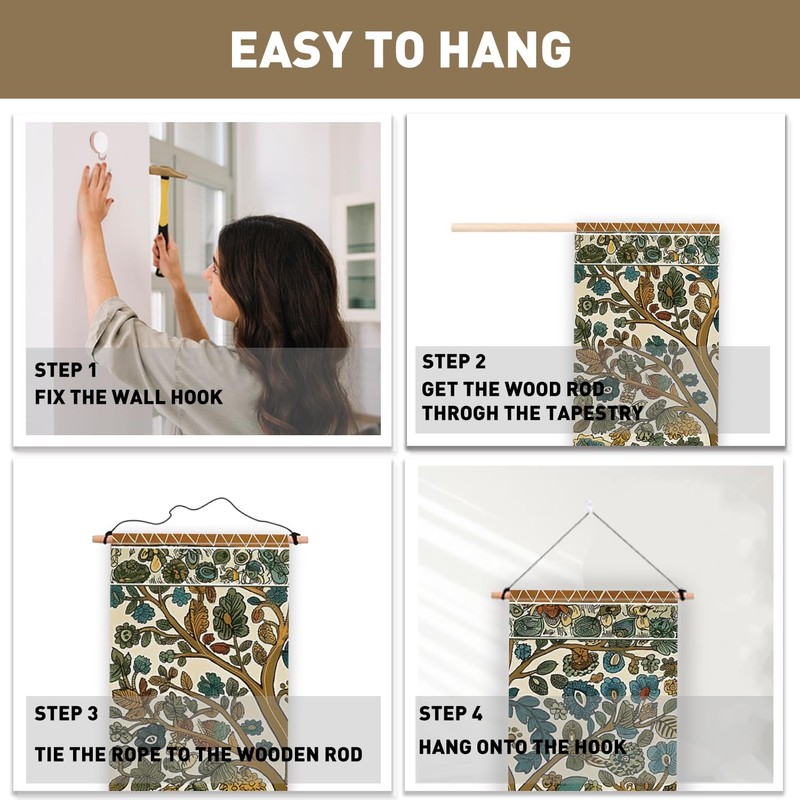 EASY TO HANG

STEP 1
FIX THE WALL HOOK

STEP 2
GET THE WOOD ROD
THROGH THE TAPESTRY

STEP 3
TIE THE ROPE TO THE WOODEN ROD

STEP 4
HANG ONTO THE HOOK