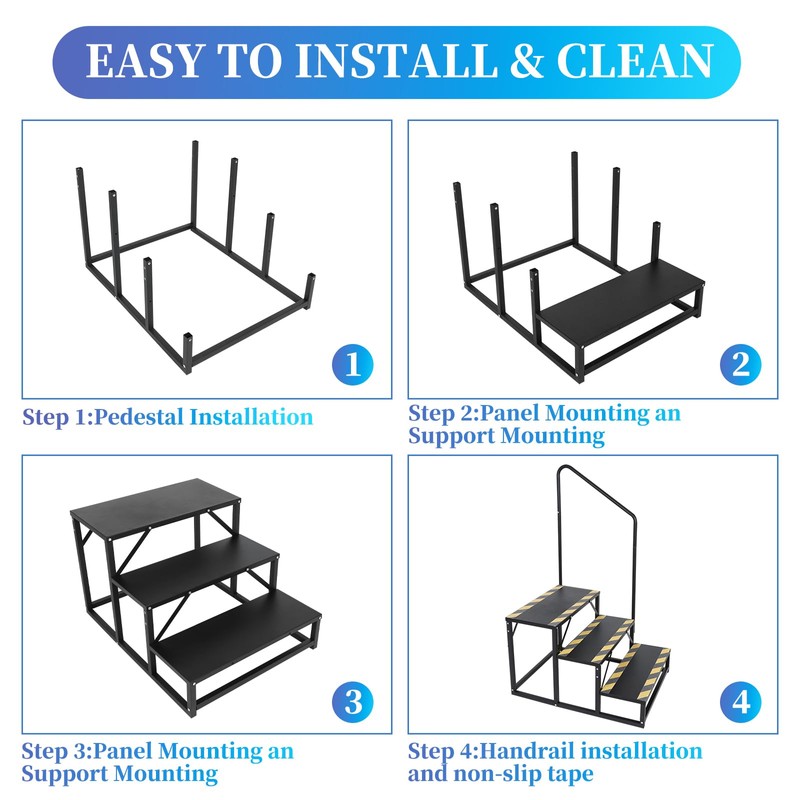 EASY TO INSTALL & CLEAN

1

Step 1:Pedestal Installation

2

Step 2:Panel Mounting an Support Mounting

3

Step 3:Panel Mounting an Support Mounting

4

Step 4:Handrail installation and non-slip tape