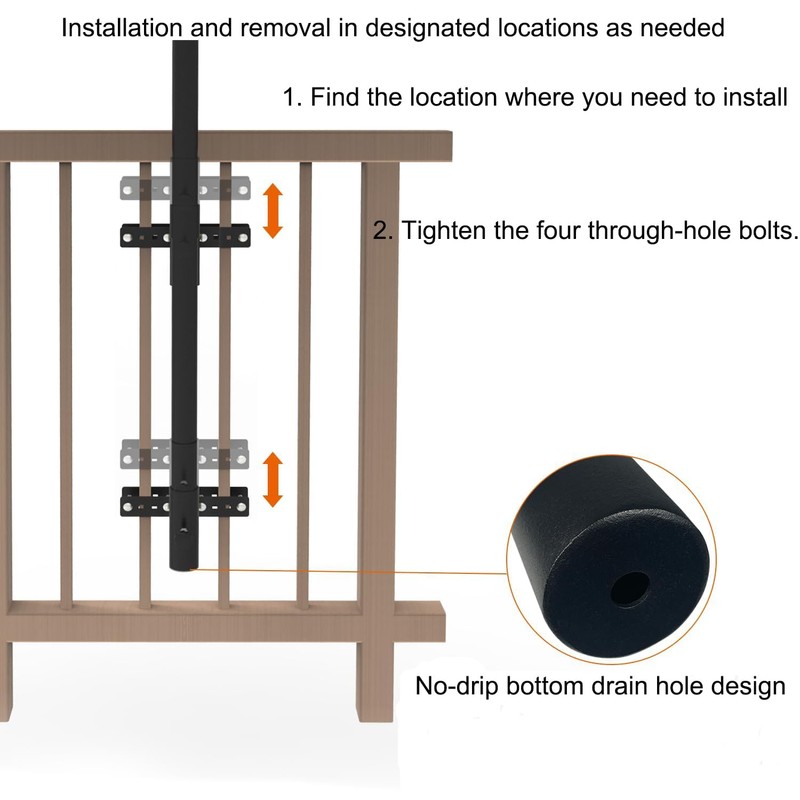 Installation and removal in designated locations as needed

1. Find the location where you need to install

2. Tighten the four through-hole bolts.

No-drip bottom drain hole design