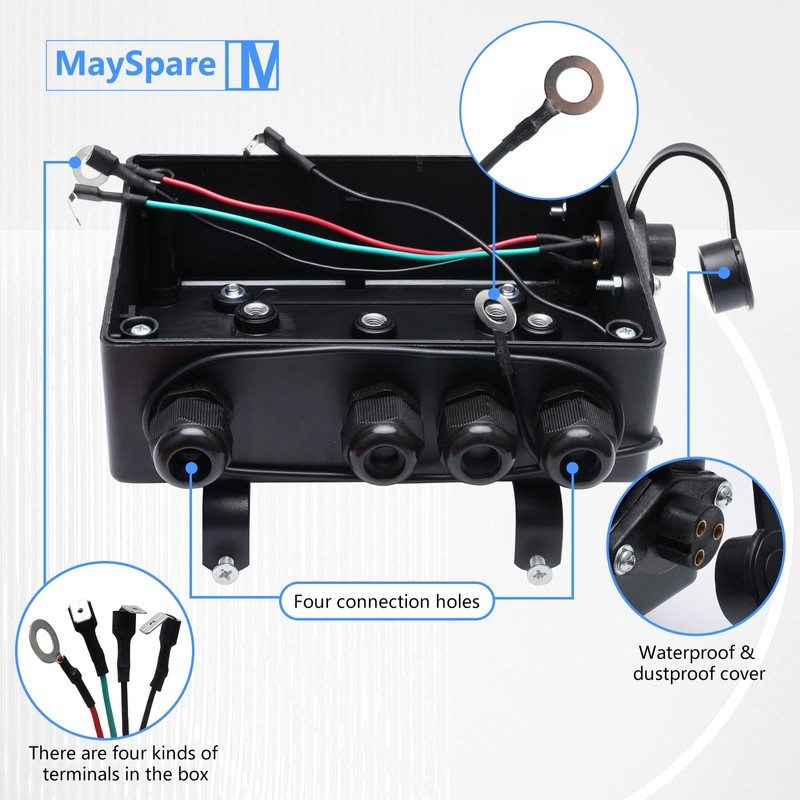 MaySpare M

Four connection holes

Waterproof & dustproof cover

There are four kinds of terminals in the box