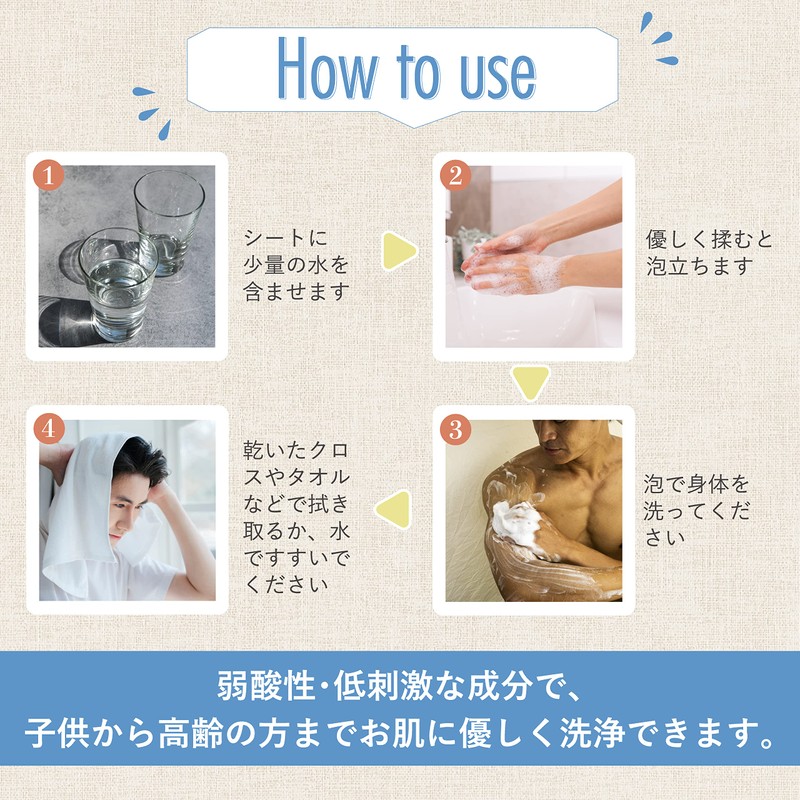 How to use

1
シートに少量の水を含ませます

2
優しく揉むと泡立ちます

3
泡で身体を洗ってください

4
乾いたクロスやタオルなどで拭き取るか、水ですすいでください

弱酸性・低刺激な成分で、
子供から高齢の方までお肌に優しく洗浄できます。