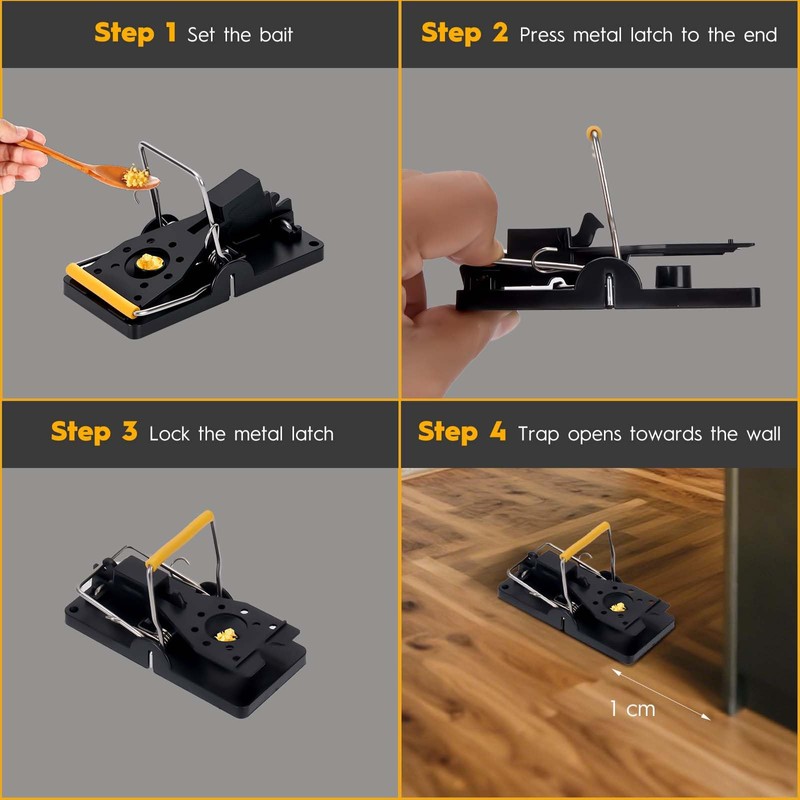 Step 1 Set the bait

Step 2 Press metal latch to the end

Step 3 Lock the metal latch

Step 4 Trap opens towards the wall

1 cm