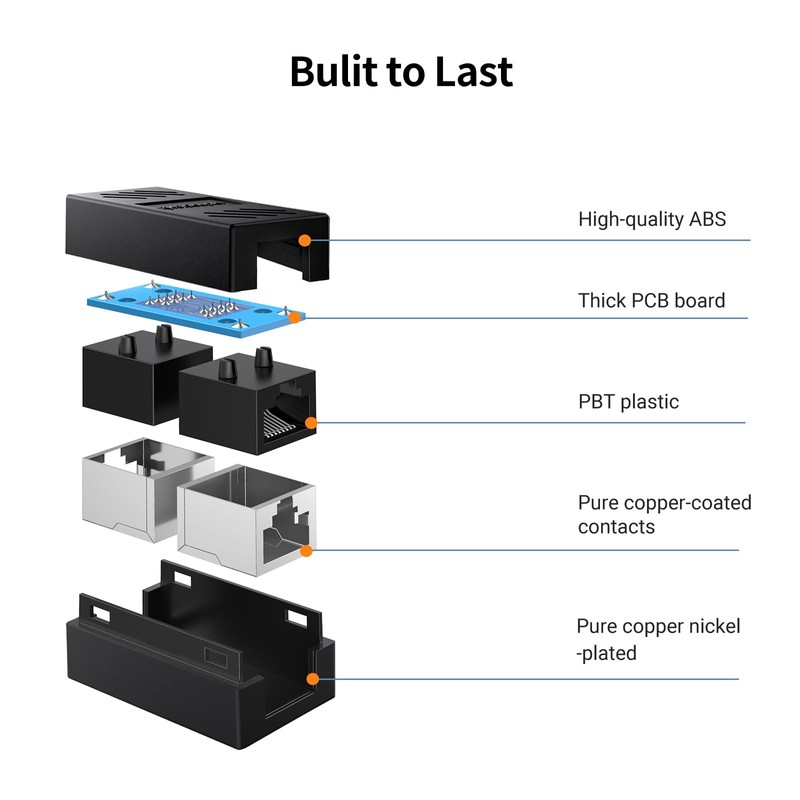 Bulit to Last

High-quality ABS

Thick PCB board

PBT plastic

Pure copper-coated contacts

Pure copper nickel -plated