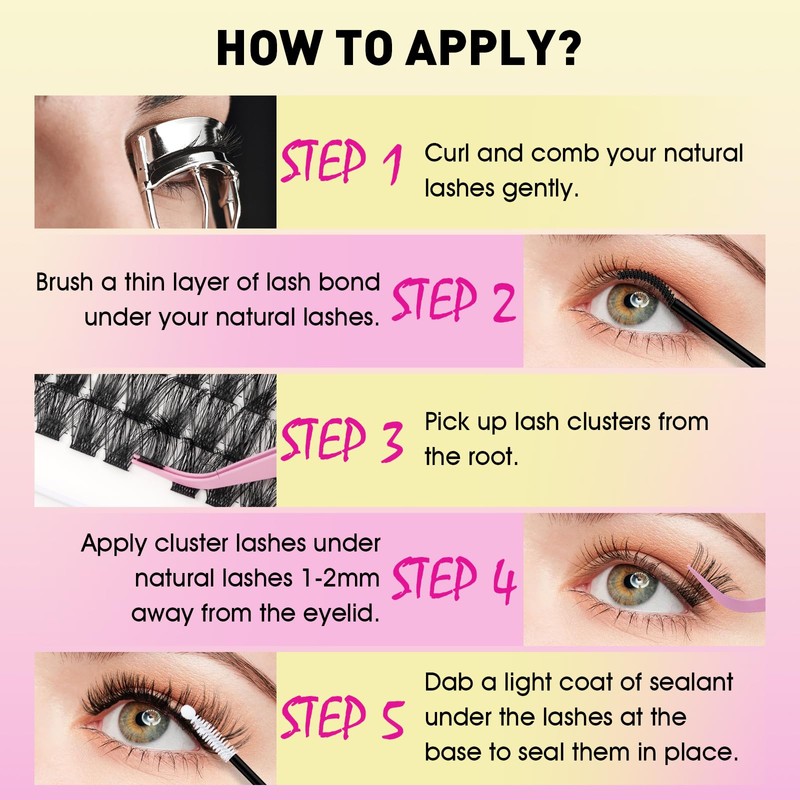 HOW TO APPLY?

STEP 1 Curl and comb your natural lashes gently.

Brush a thin layer of lash bond under your natural lashes. STEP 2

STEP 3 Pick up lash clusters from the root.

Apply cluster lashes under natural lashes 1-2mm away from the eyelid. STEP 4

STEP 5 Dab a light coat of sealant under the lashes at the base to seal them in place.