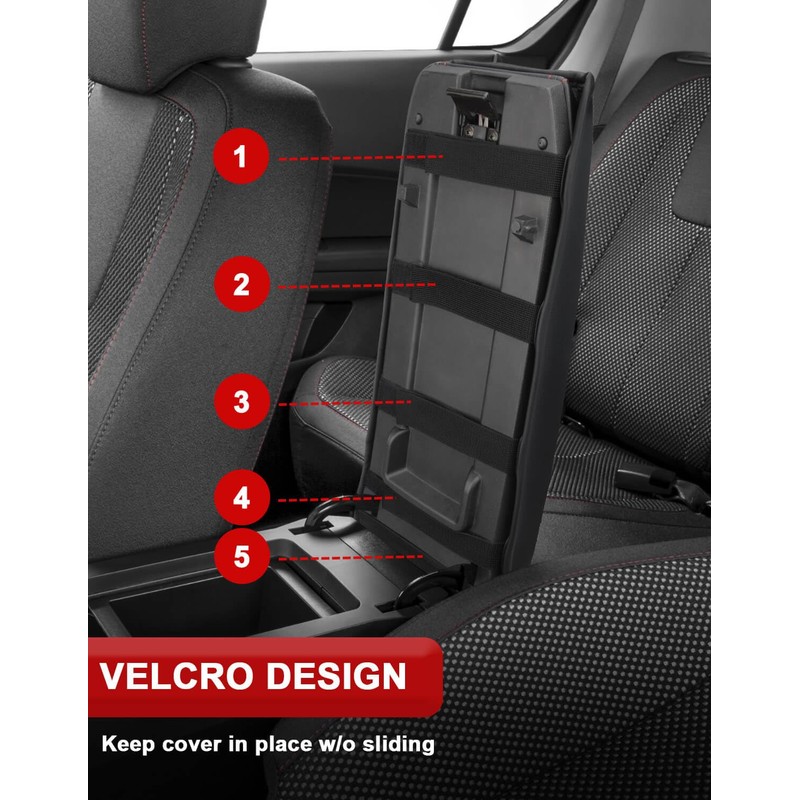 1
2
3
4
5
VELCRO DESIGN
Keep cover in place w/o sliding