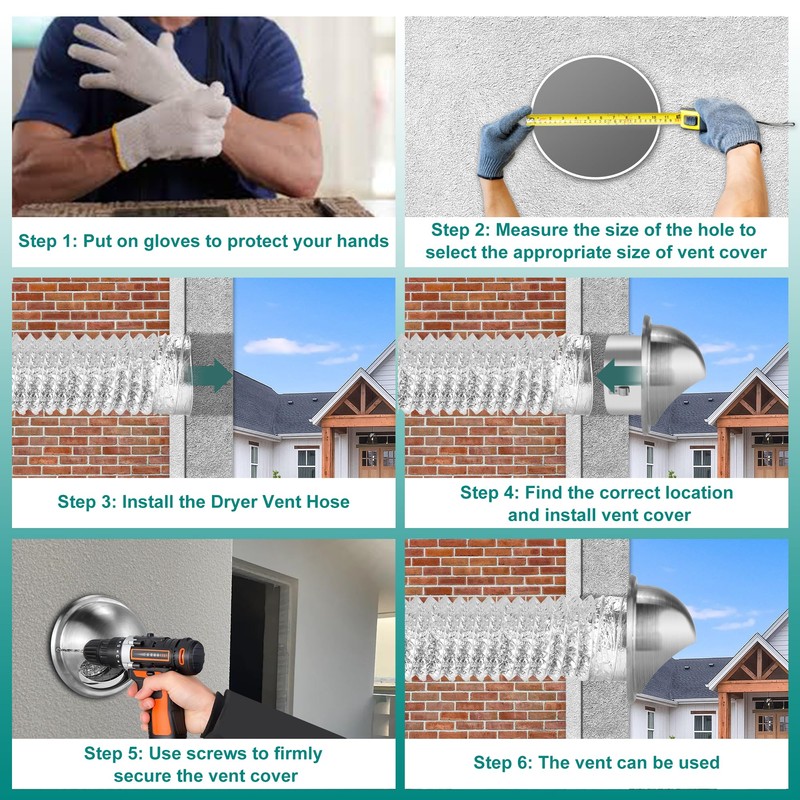 Step 1: Put on gloves to protect your hands

Step 2: Measure the size of the hole to select the appropriate size of vent cover

Step 3: Install the Dryer Vent Hose

Step 4: Find the correct location and install vent cover

Step 5: Use screws to firmly secure the vent cover

Step 6: The vent can be used