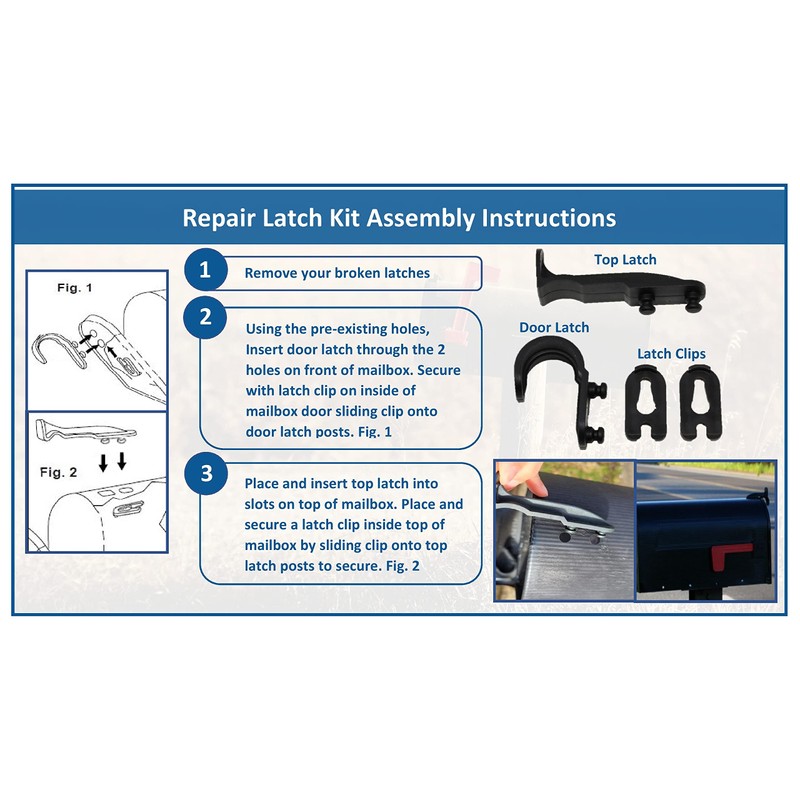 Repair Latch Kit Assembly Instructions

Fig. 1

Fig. 2

1 Remove your broken latches

2 Using the pre-existing holes, Insert door latch through the 2 holes on front of mailbox. Secure with latch clip on inside of mailbox door sliding clip onto door latch posts. Fig. 1

3 Place and insert top latch into slots on top of mailbox. Place and secure a latch clip inside top of mailbox by sliding clip onto top latch posts to secure. Fig. 2

Top Latch

Door Latch

Latch Clips