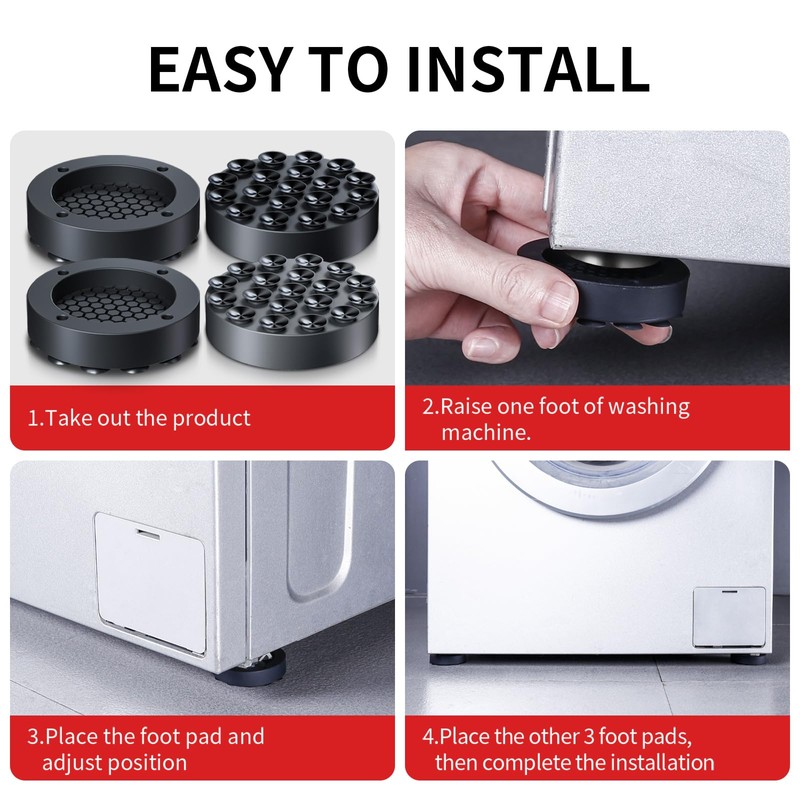 EASY TO INSTALL

1.Take out the product

2.Raise one foot of washing machine.

3.Place the foot pad and adjust position

4.Place the other 3 foot pads, then complete the installation