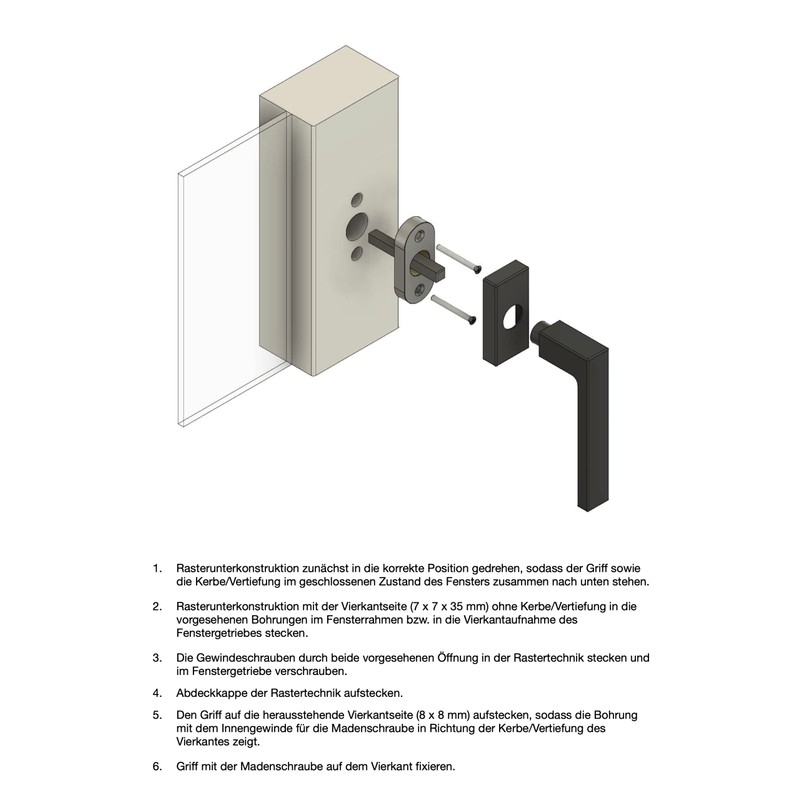 1. Rasterunterkonstruktion zunächst in die korrekte Position gedrehen, sodass der Griff sowie die Kerbe/Vertiefung im geschlossenen Zustand des Fensters zusammen nach unten stehen.

2. Rasterunterkonstruktion mit der Vierkantseite (7 x 7 x 35 mm) ohne Kerbe/Vertiefung in die vorgesehenen Bohrungen im Fensterrahmen bzw. in die Vierkantaufnahme des Fenstergetriebes stecken.

3. Die Gewindeschrauben durch beide vorgesehenen Öffnung in der Rastertechnik stecken und im Fenstergetriebe verschrauben.

4. Abdeckkappe der Rastertechnik aufstecken.

5. Den Griff auf die herausstehende Vierkantseite (8 x 8 mm) aufstecken, sodass die Bohrung mit dem Innengewinde für die Madenschraube in Richtung der Kerbe/Vertiefung des Vierkantes zeigt.

6. Griff mit der Madenschraube auf dem Vierkant fixieren.