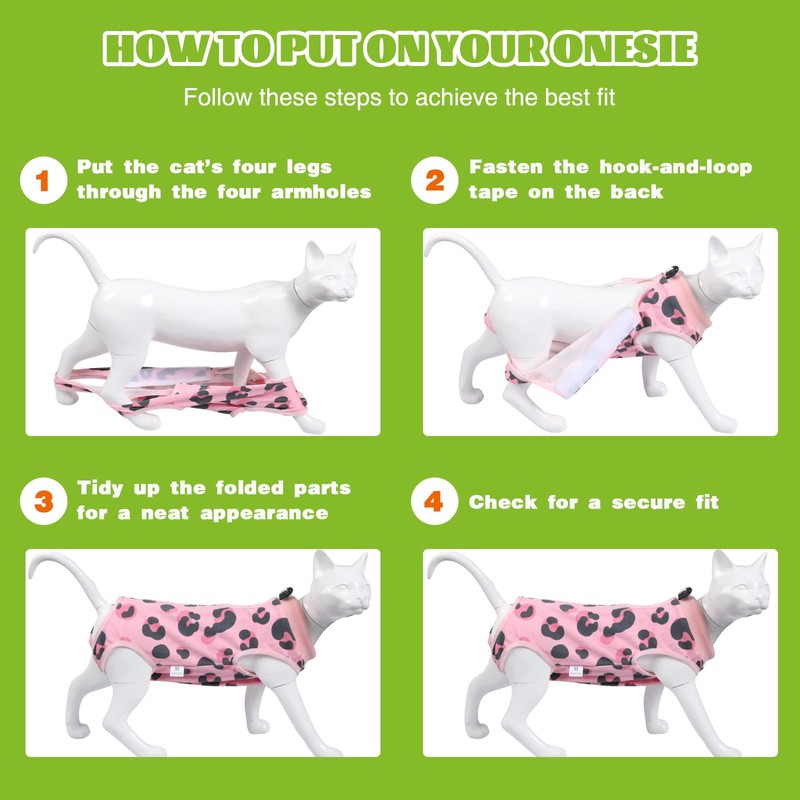 HOW TO PUT ON YOUR ONESIE

Follow these steps to achieve the best fit

1 Put the cat's four legs through the four armholes

2 Fasten the hook-and-loop tape on the back

3 Tidy up the folded parts for a neat appearance

4 Check for a secure fit