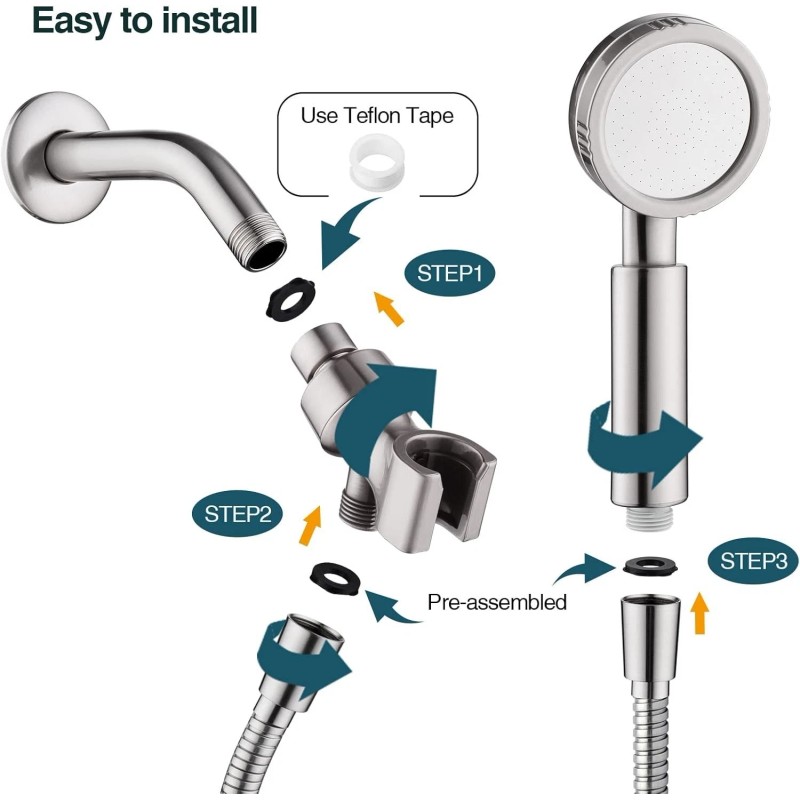 Easy to install

Use Teflon Tape

STEP1

STEP2

Pre-assembled

STEP3