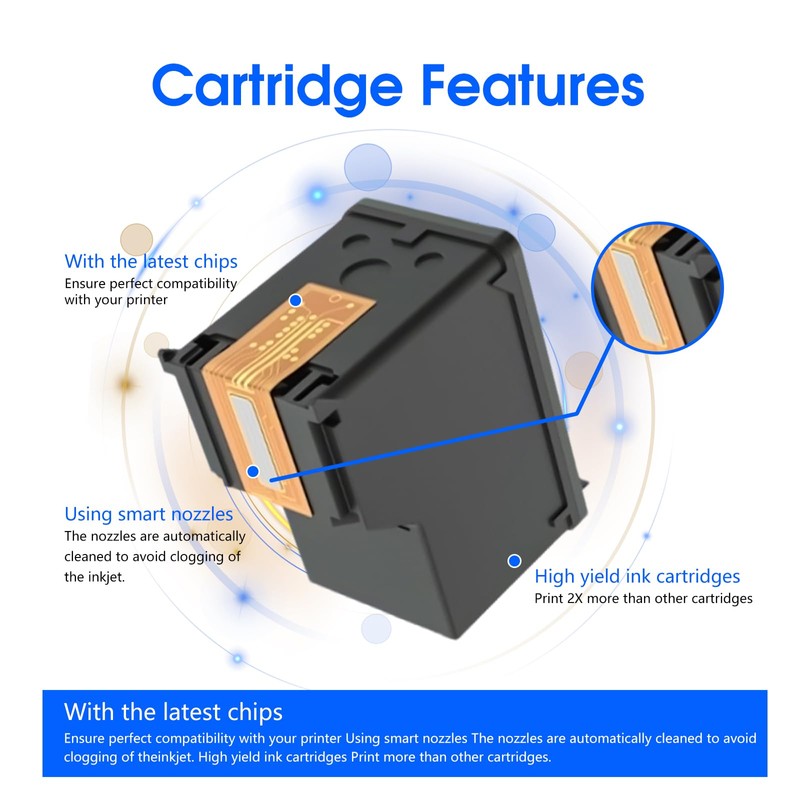 Cartridge Features

With the latest chips
Ensure perfect compatibility with your printer

Using smart nozzles
The nozzles are automatically cleaned to avoid clogging of the inkjet.

High yield ink cartridges
Print 2X more than other cartridges

With the latest chips
Ensure perfect compatibility with your printer Using smart nozzles The nozzles are automatically cleaned to avoid clogging of theinkjet. High yield ink cartridges Print more than other cartridges.