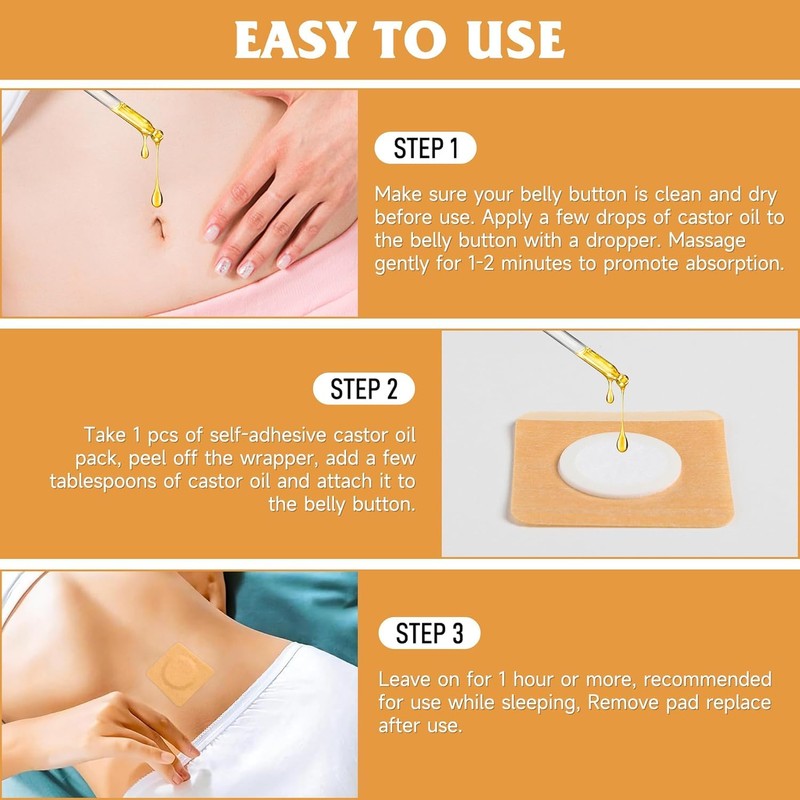 EASY TO USE

STEP 1

Make sure your belly button is clean and dry before use. Apply a few drops of castor oil to the belly button with a dropper. Massage gently for 1-2 minutes to promote absorption.

STEP 2

Take 1 pcs of self-adhesive castor oil pack, peel off the wrapper, add a few tablespoons of castor oil and attach it to the belly button.

STEP 3

Leave on for 1 hour or more, recommended for use while sleeping, Remove pad replace after use.