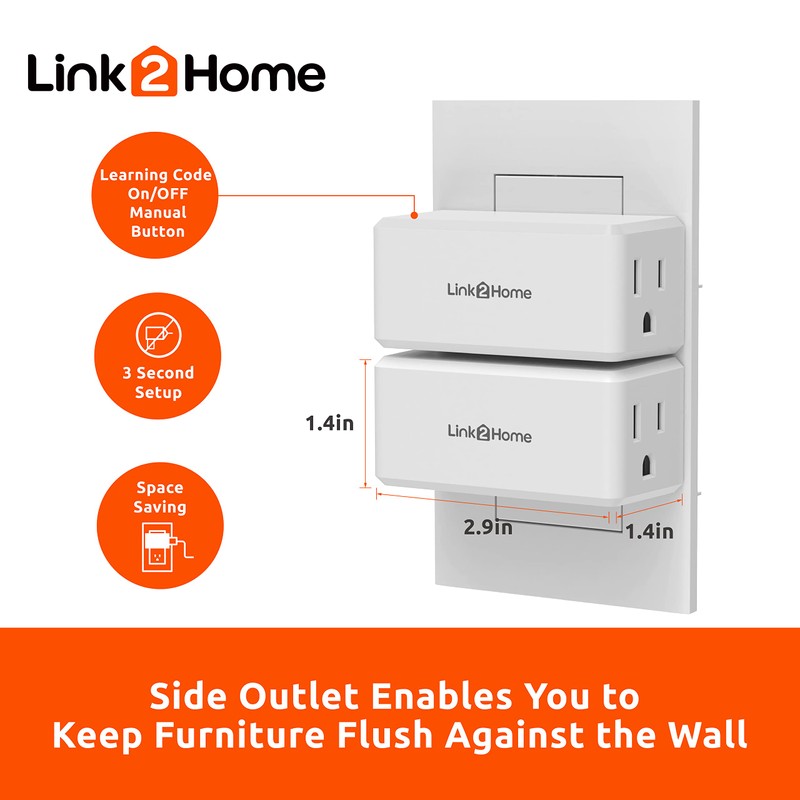 Link2Home

Learning Code On/OFF Manual Button

3 Second Setup

Space Saving

Link2Home

Link2Home

1.4in

2.9in

1.4in

Side Outlet Enables You to Keep Furniture Flush Against the Wall