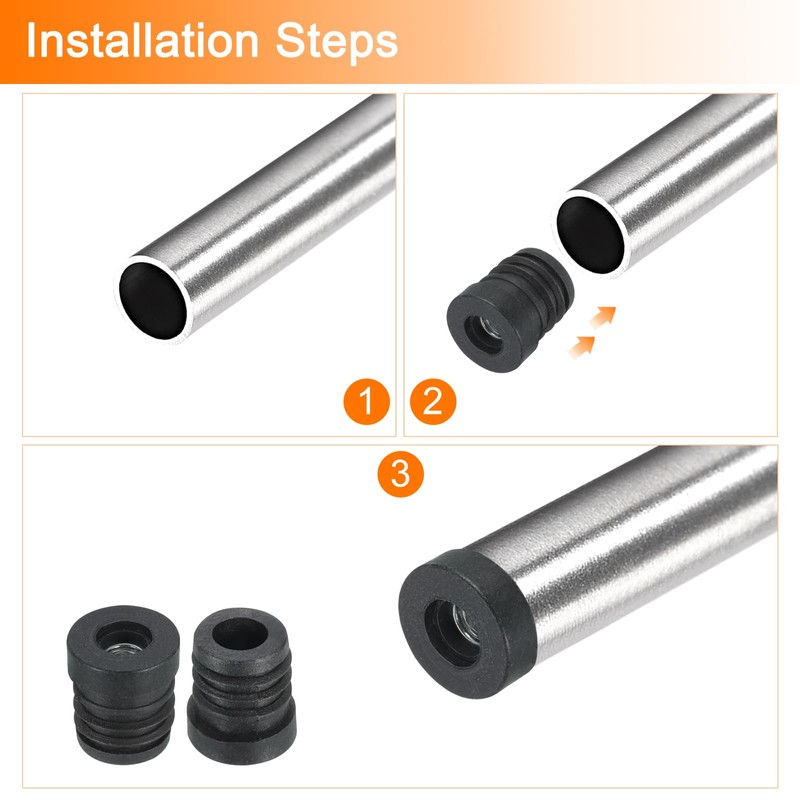 Installation Steps

1

2

3