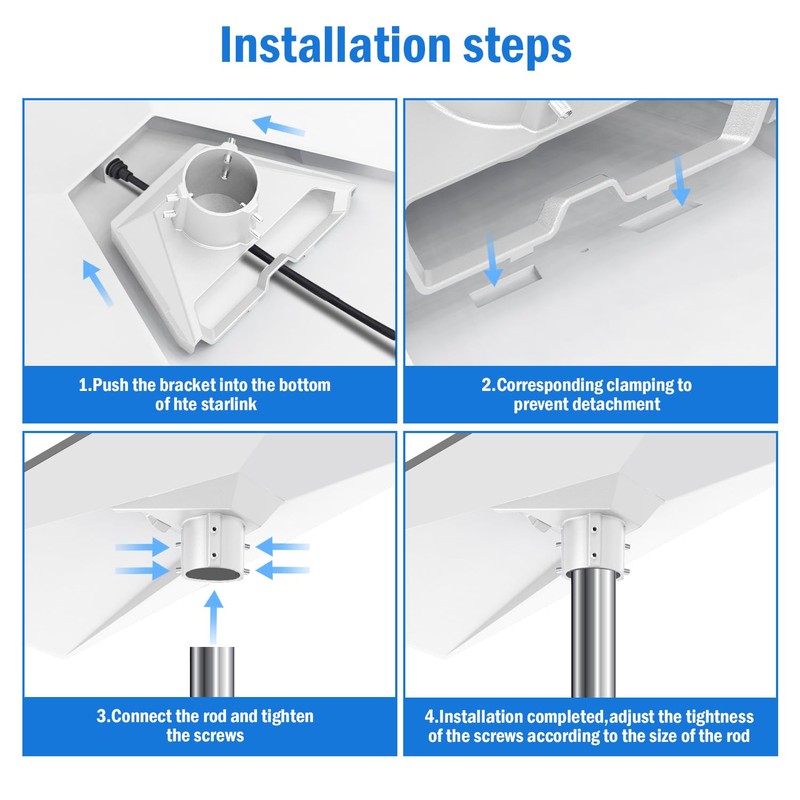 Installation steps

1.Push the bracket into the bottom of hte starlink

2.Corresponding clamping to prevent detachment

3.Connect the rod and tighten the screws

4.Installation completed,adjust the tightness of the screws according to the size of the rod