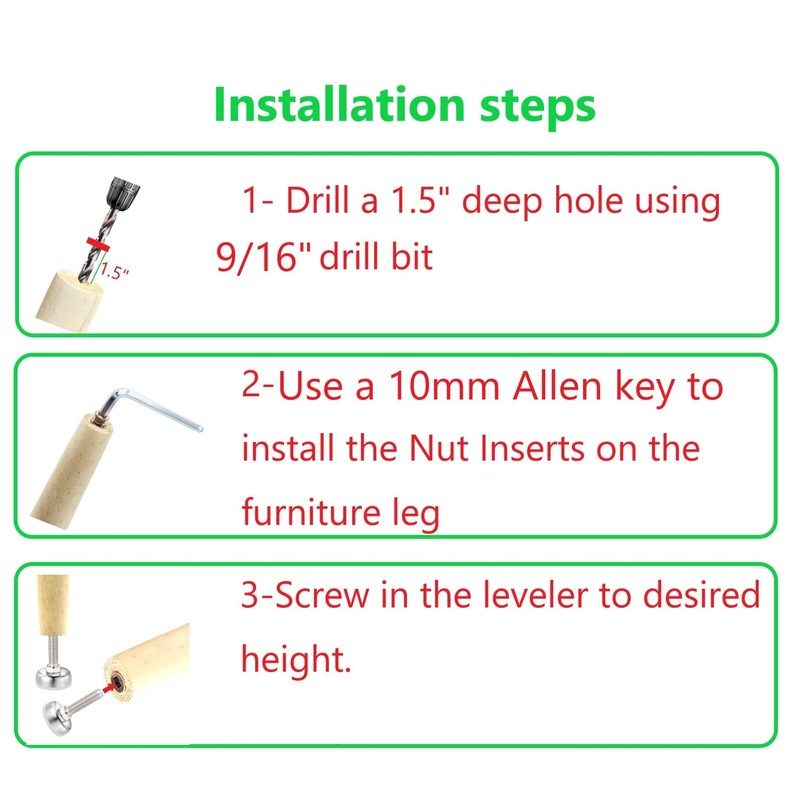 Installation steps

1.5"

1- Drill a 1.5" deep hole using 9/16" drill bit

2-Use a 10mm Allen key to install the Nut Inserts on the furniture leg

3-Screw in the leveler to desired height.