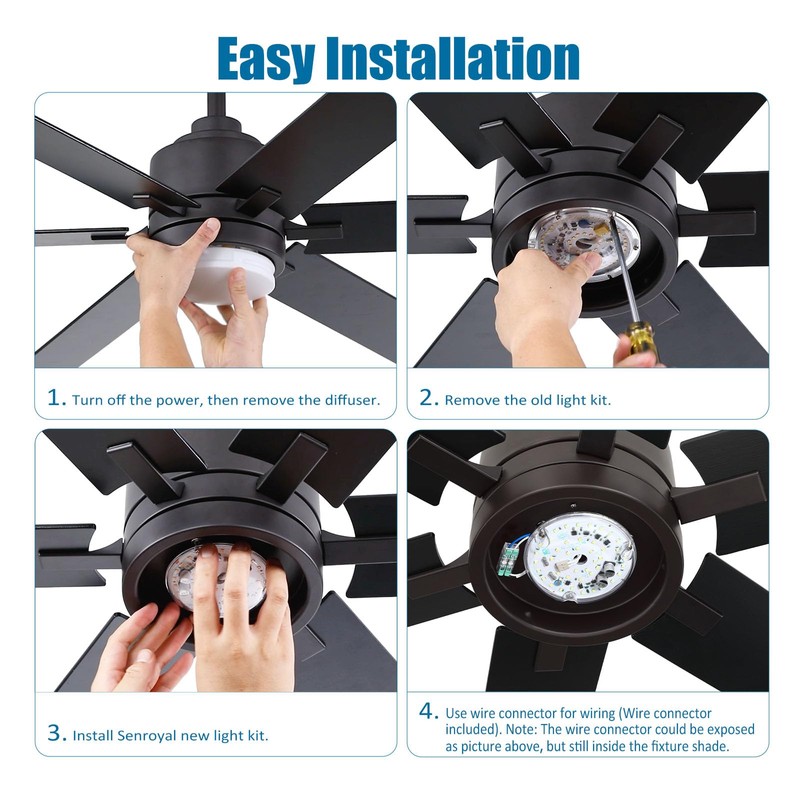 Easy Installation

1. Turn off the power, then remove the diffuser.

2. Remove the old light kit.

3. Install Senroyal new light kit.

4. Use wire connector for wiring (Wire connector included). Note: The wire connector could be exposed as picture above, but still inside the fixture shade.