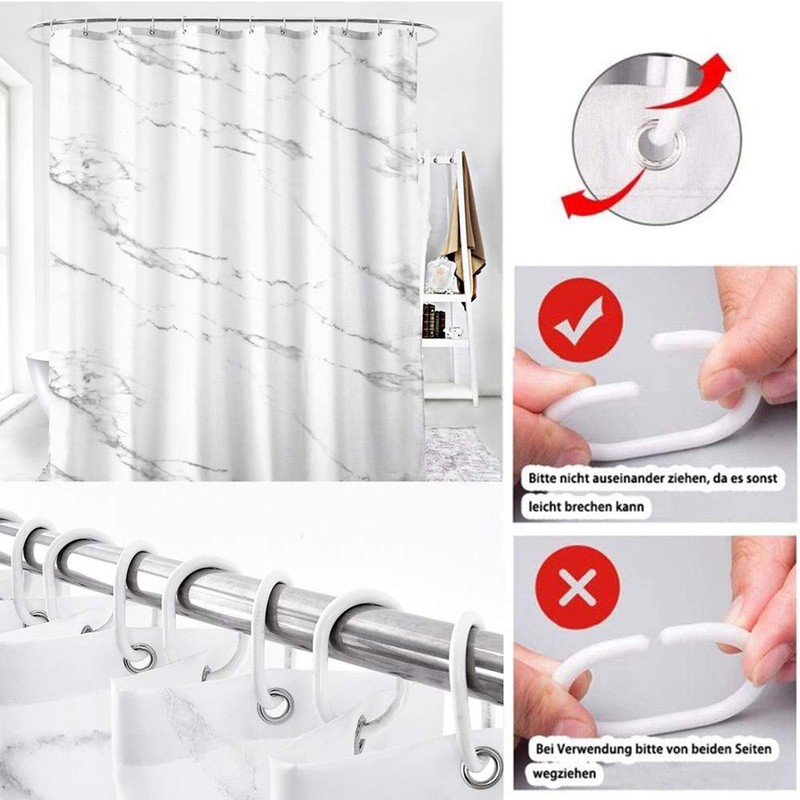 Bitte nicht auseinander ziehen, da es sonst leicht brechen kann

Bei Verwendung bitte von beiden Seiten wegziehen