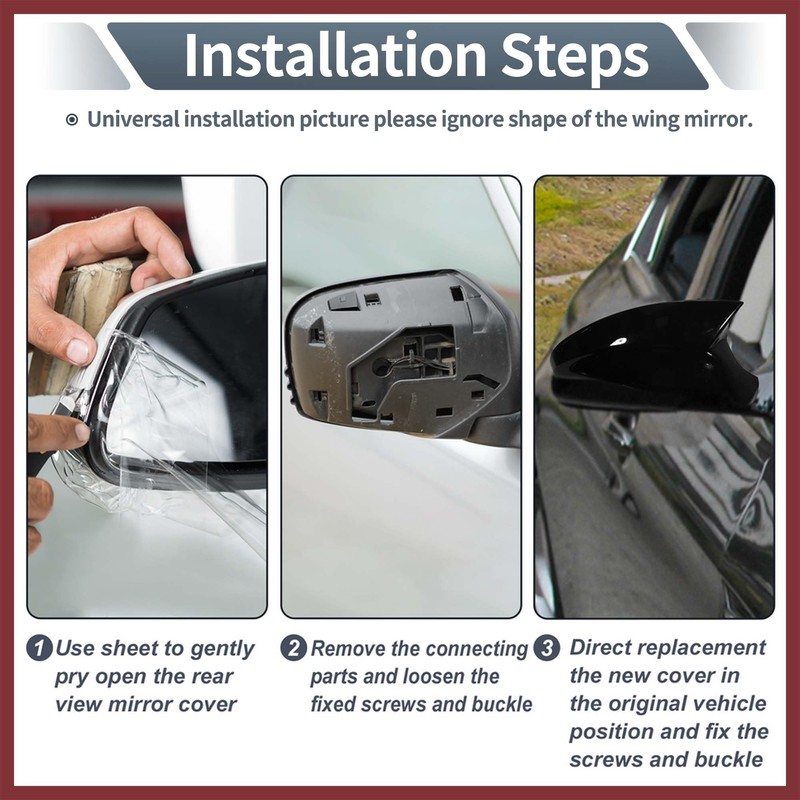 Installation Steps

Universal installation picture please ignore shape of the wing mirror.

1 Use sheet to gently pry open the rear view mirror cover

2 Remove the connecting parts and loosen the fixed screws and buckle

3 Direct replacement the new cover in the original vehicle position and fix the screws and buckle