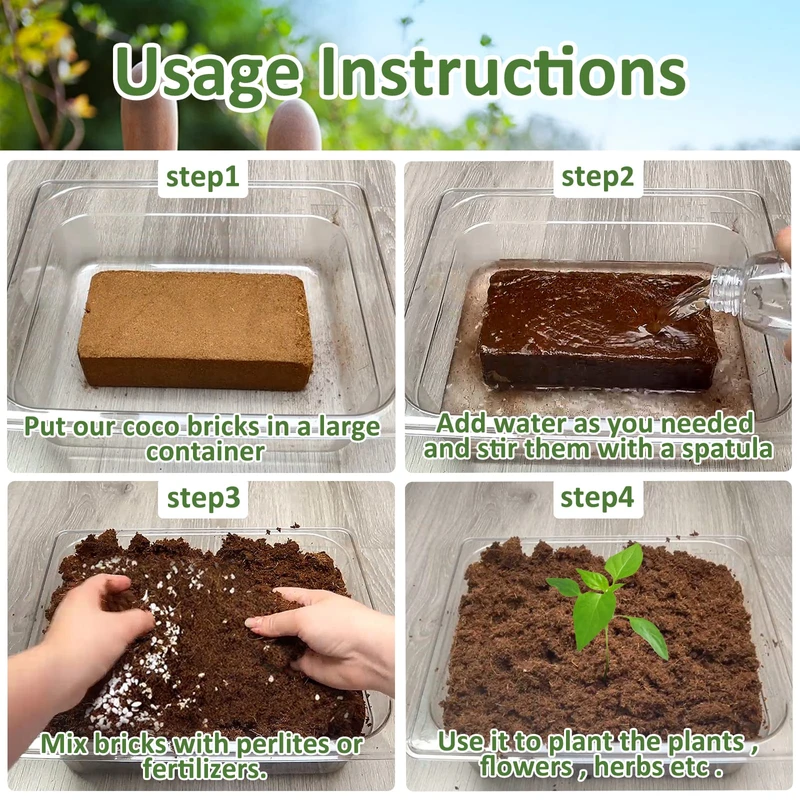 Usage Instructions

step1

Put our coco bricks in a large container

step2

Add water as you needed and stir them with a spatula

step3

Mix bricks with perlites or fertilizers.

step4

Use it to plant the plants , flowers , herbs etc .