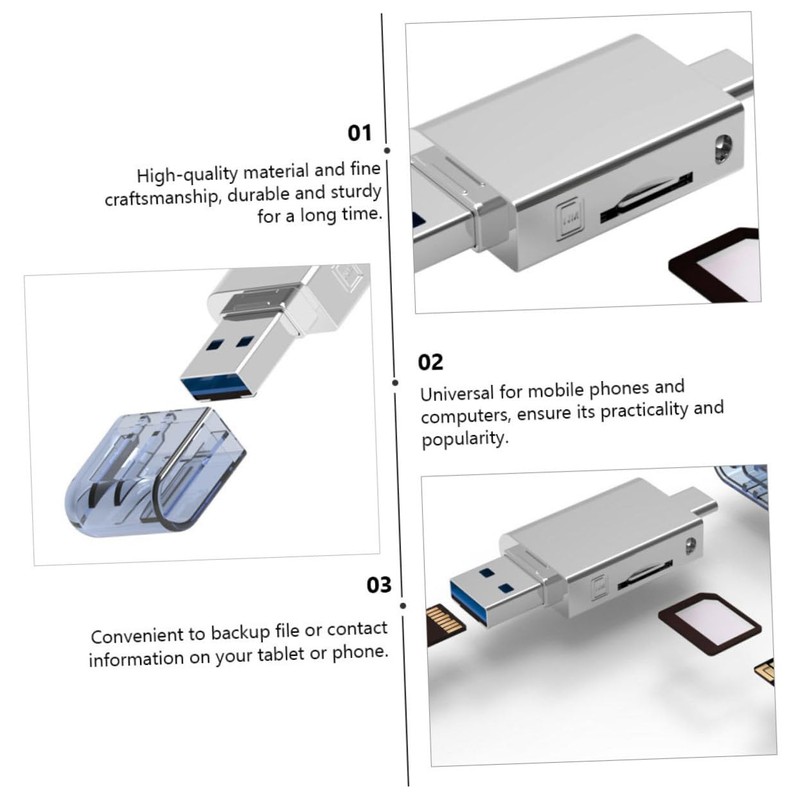 01

High-quality material and fine craftsmanship, durable and sturdy for a long time.

02

Universal for mobile phones and computers, ensure its practicality and popularity.

03

Convenient to backup file or contact information on your tablet or phone.