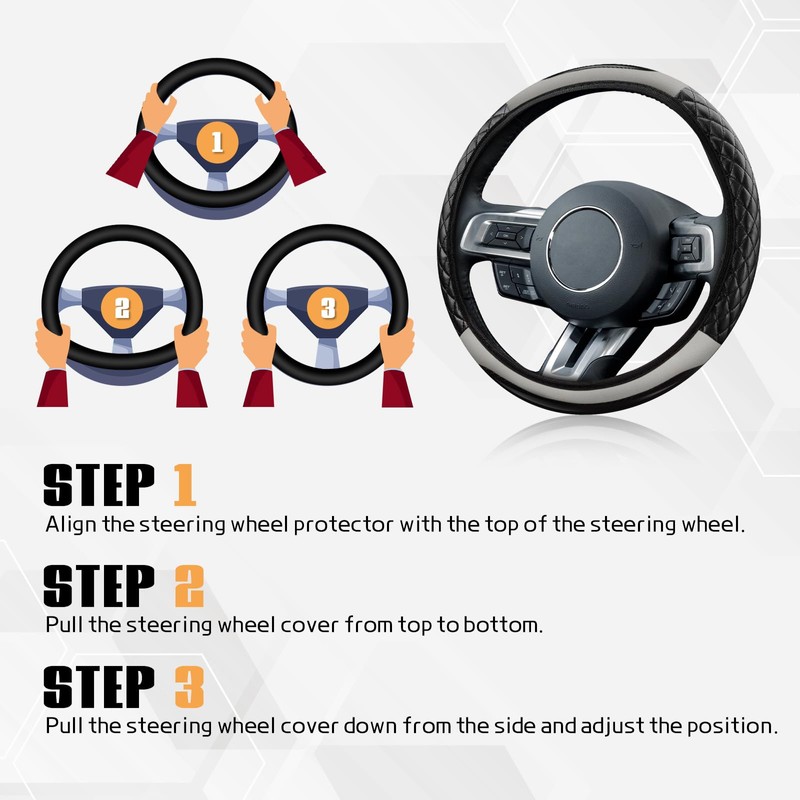 1

2

3

STEP 1
Align the steering wheel protector with the top of the steering wheel.

STEP 2
Pull the steering wheel cover from top to bottom.

STEP 3
Pull the steering wheel cover down from the side and adjust the position.