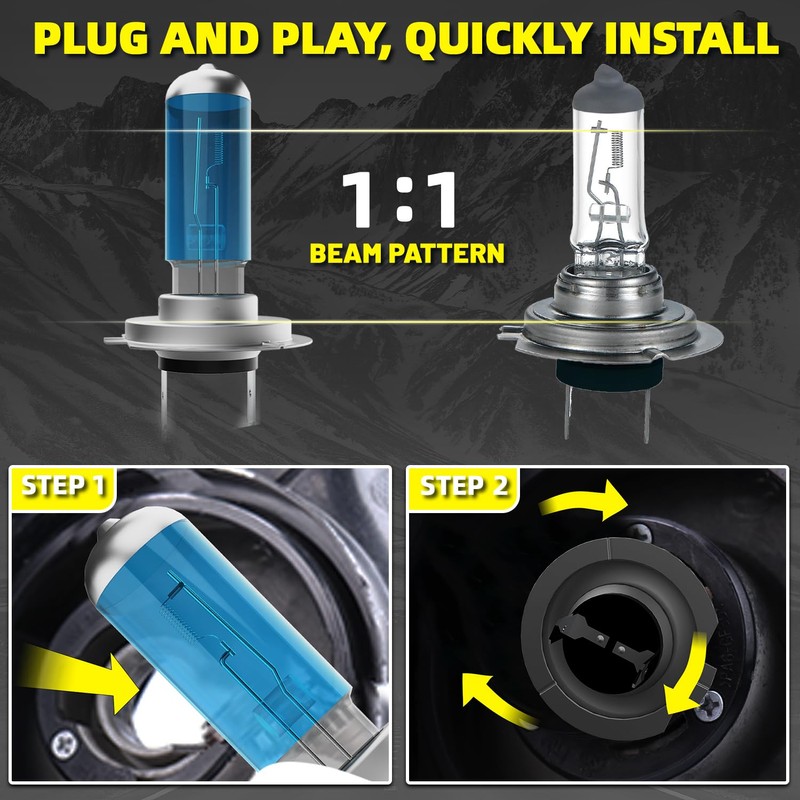 PLUG AND PLAY, QUICKLY INSTALL

1:1
BEAM PATTERN

STEP 1

STEP 2