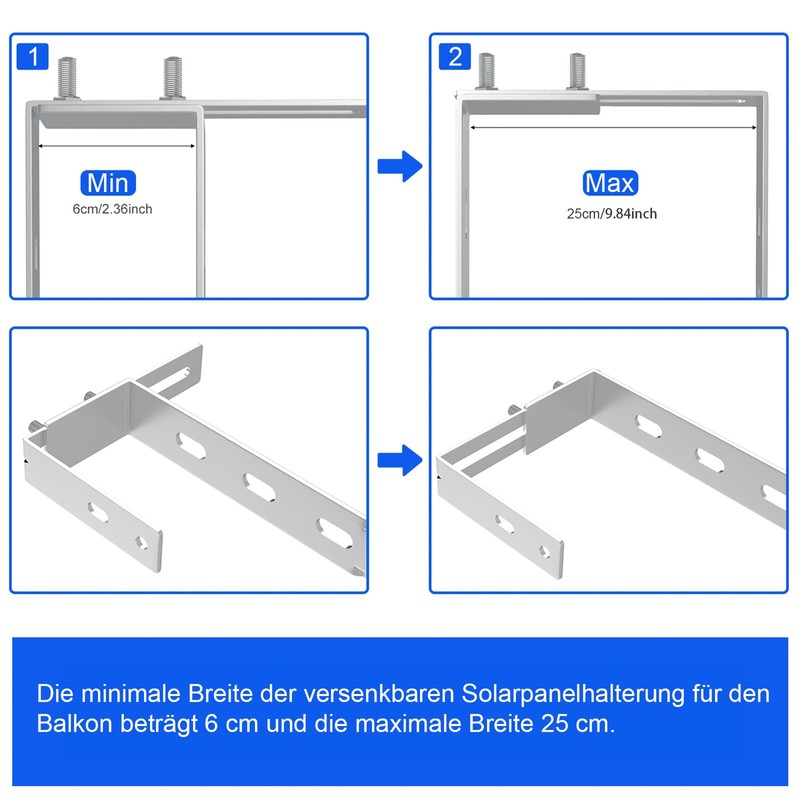 1

Min
6cm/2.36inch

2

Max
25cm/9.84inch

Die minimale Breite der versenkbaren Solarpanelhalterung für den Balkon beträgt 6 cm und die maximale Breite 25 cm.