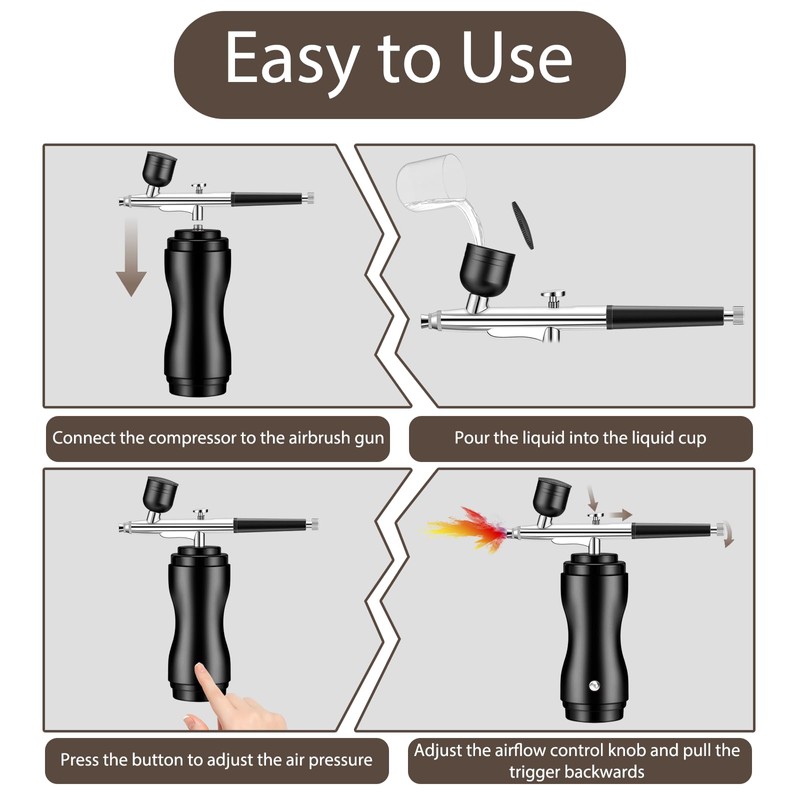 Easy to Use

Connect the compressor to the airbrush gun

Pour the liquid into the liquid cup

Press the button to adjust the air pressure

Adjust the airflow control knob and pull the trigger backwards