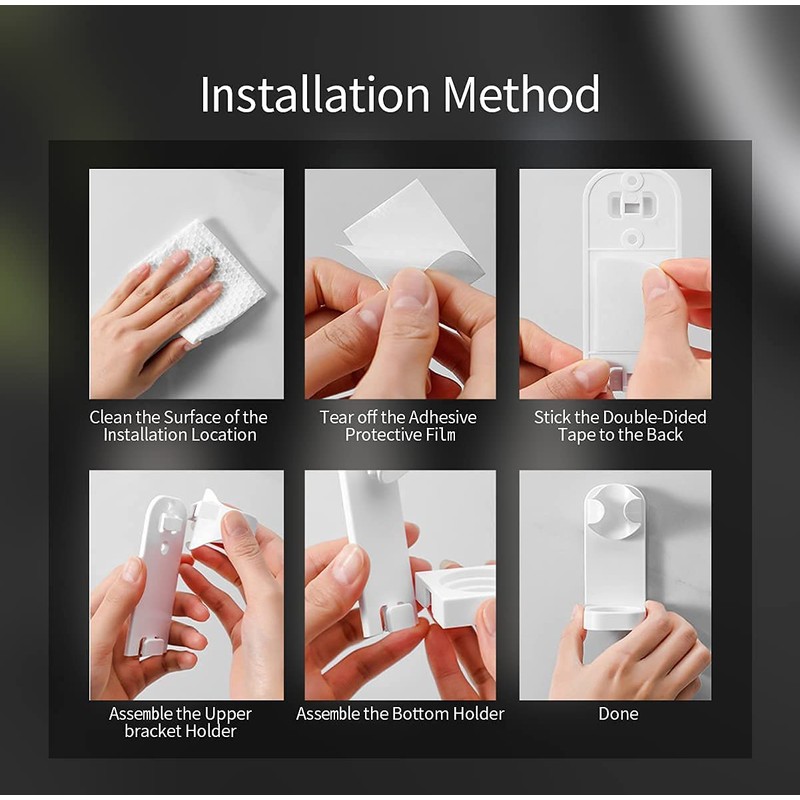 Installation Method

Clean the Surface of the Installation Location

Tear off the Adhesive Protective Film

Stick the Double-Dided Tape to the Back

Assemble the Upper bracket Holder

Assemble the Bottom Holder

Done