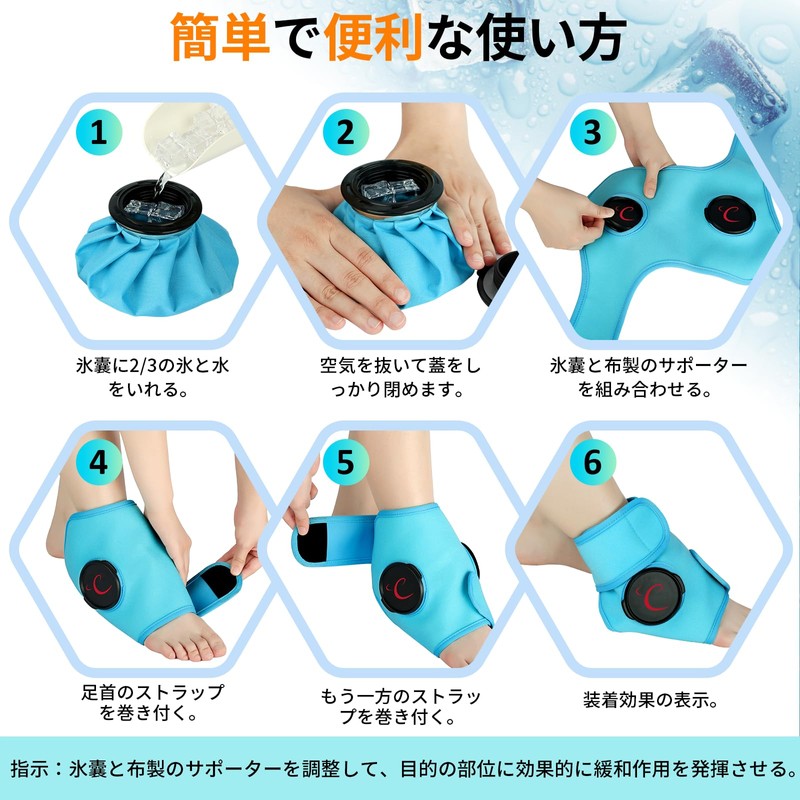 簡単で便利な使い方

1

氷嚢に2/3の氷と水をいれる。

2

空気を抜いて蓋をしっかり閉めます。

3

氷嚢と布製のサポーターを組み合わせる。

4

足首のストラップを巻き付く。

5

もう一方のストラップを巻き付く。

6

装着効果の表示。

指示：氷嚢と布製のサポーターを調整して、目的の部位に効果的に緩和作用を発揮させる。