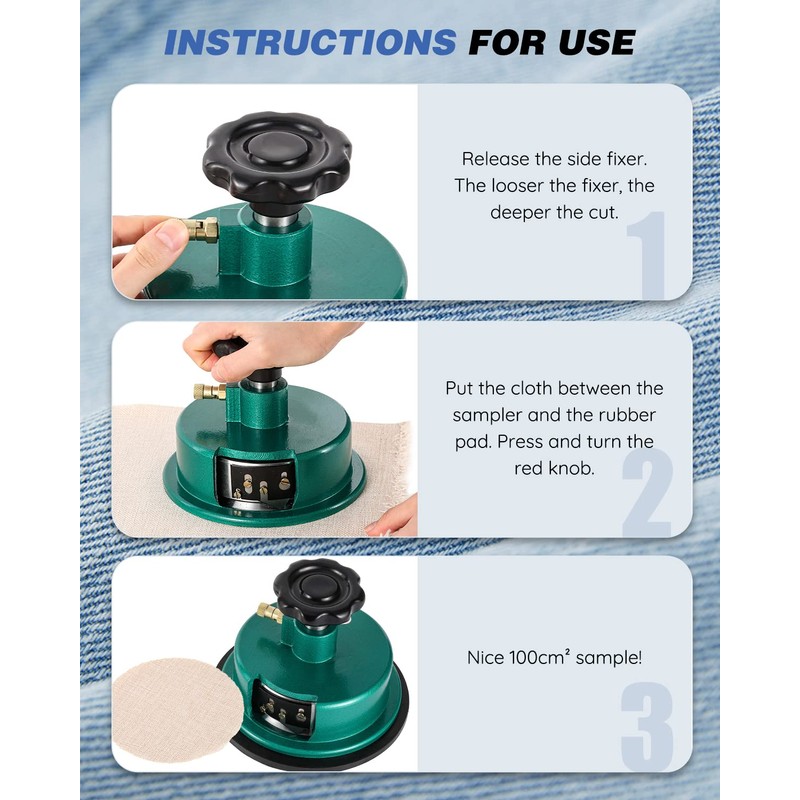 INSTRUCTIONS FOR USE

Release the side fixer. The looser the fixer, the deeper the cut.

1

Put the cloth between the sampler and the rubber pad. Press and turn the red knob.

2

Nice 100cm² sample!

3