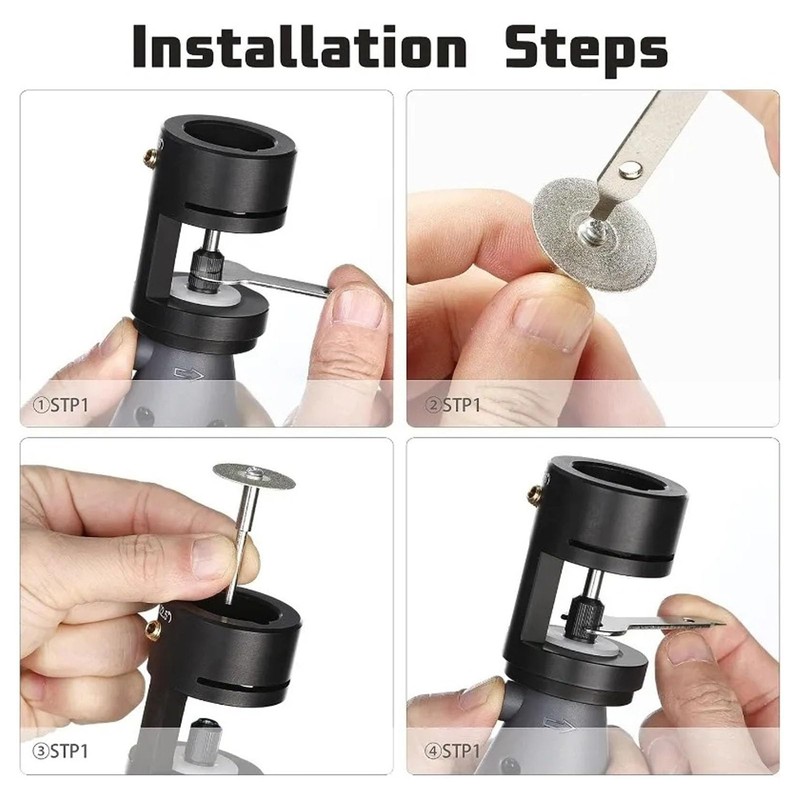 Installation Steps

①STP1

②STP1

③STP1

④STP1