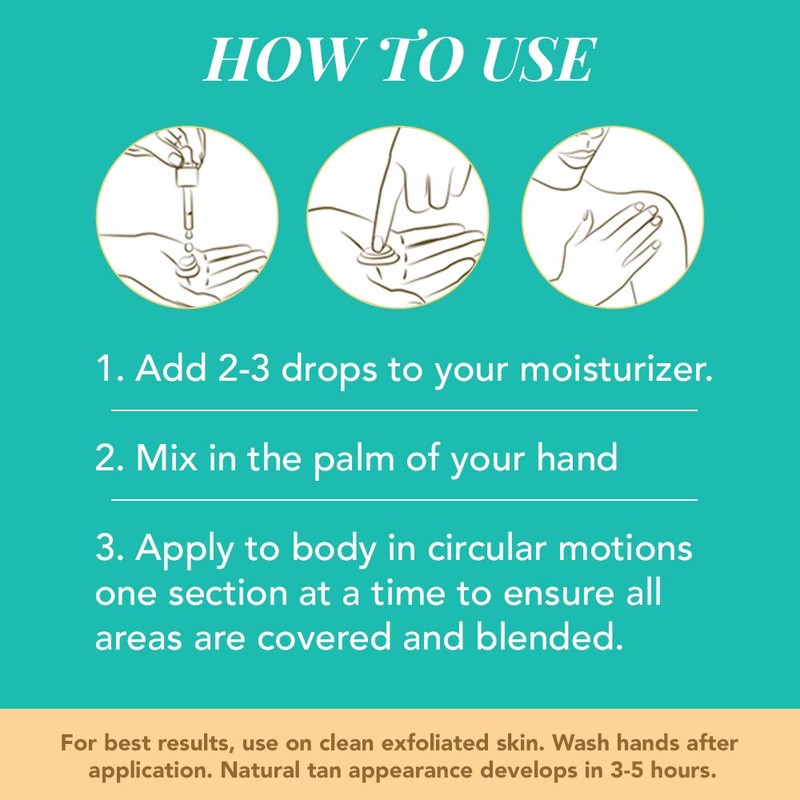 HOW TO USE

1. Add 2-3 drops to your moisturizer.

2. Mix in the palm of your hand

3. Apply to body in circular motions one section at a time to ensure all areas are covered and blended.

For best results, use on clean exfoliated skin. Wash hands after application. Natural tan appearance develops in 3-5 hours.