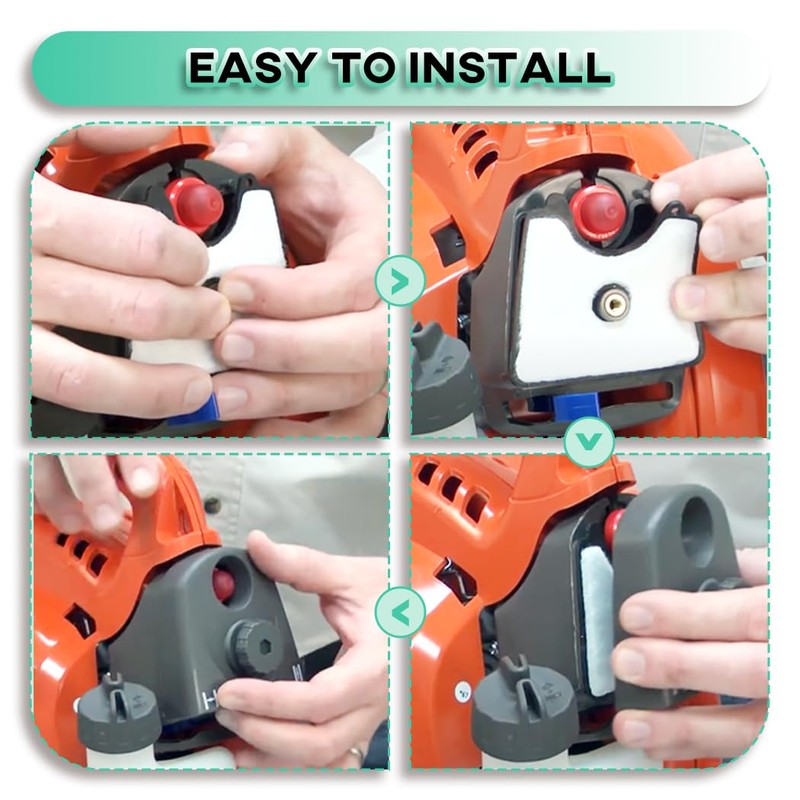 EASY TO INSTALL