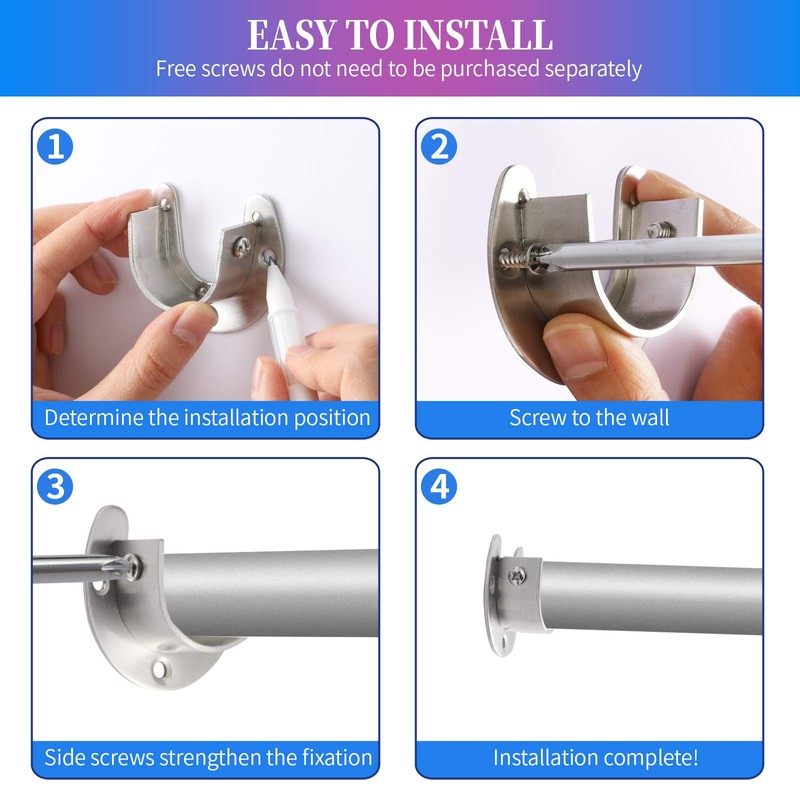 EASY TO INSTALL
Free screws do not need to be purchased separately

1
Determine the installation position

2
Screw to the wall

3
Side screws strengthen the fixation

4
Installation complete!