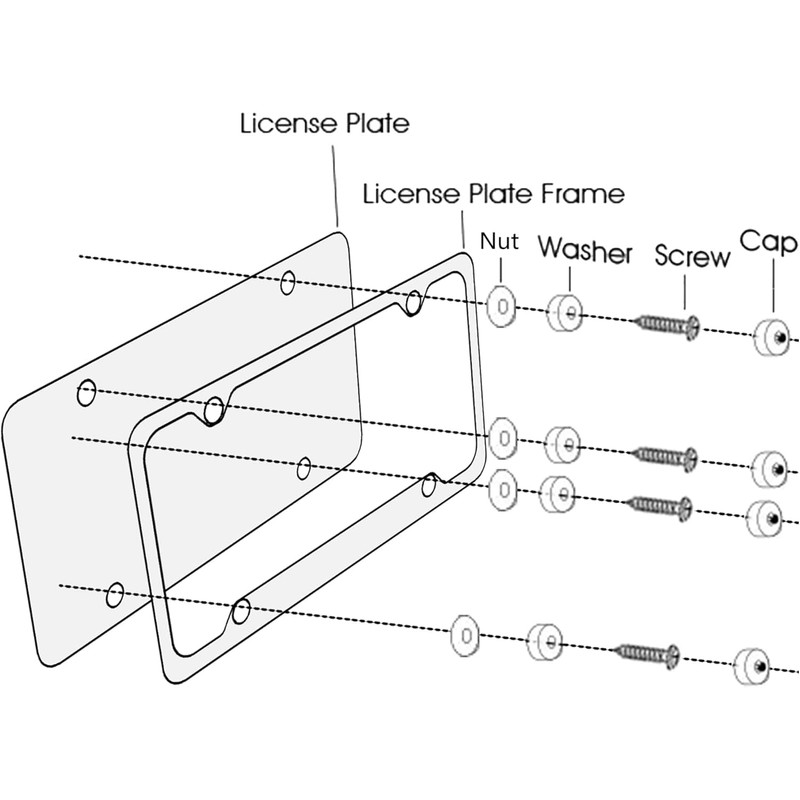 License Plate

License Plate Frame

Nut

Washer

Screw

Cap