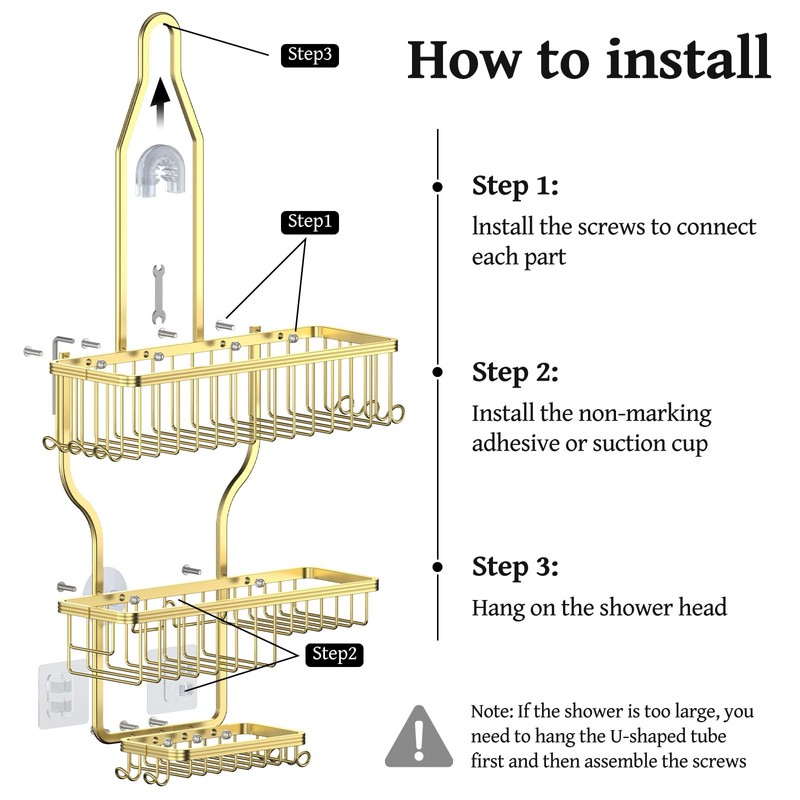 Step3

Step1

Step2

How to install

Step 1:
lnstall the screws to connect each part

Step 2:
Install the non-marking adhesive or suction cup

Step 3:
Hang on the shower head

Note: If the shower is too large, you need to hang the U-shaped tube first and then assemble the screws