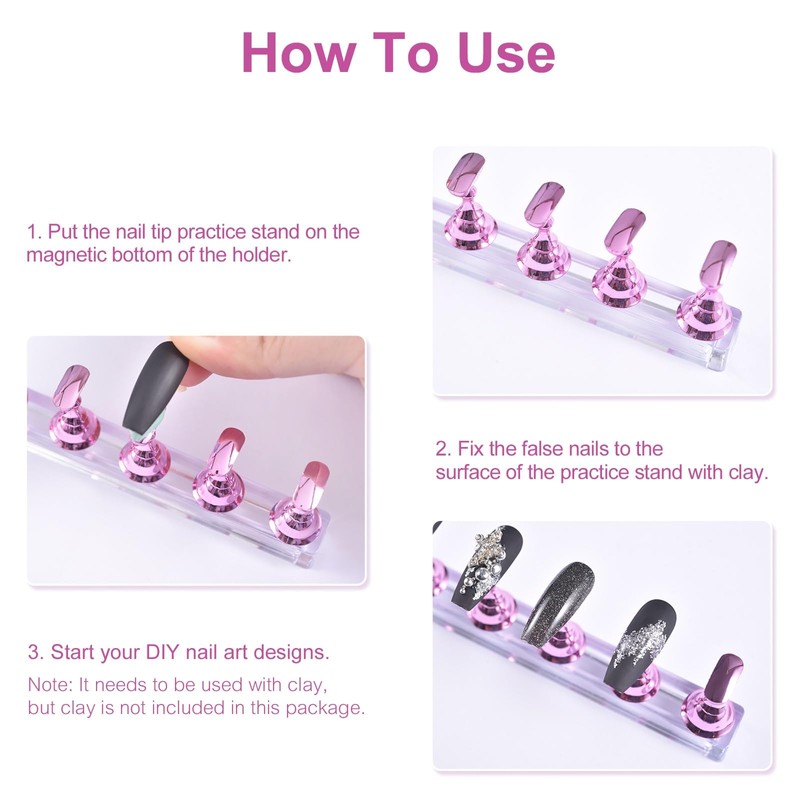 How To Use

1. Put the nail tip practice stand on the magnetic bottom of the holder.

2. Fix the false nails to the surface of the practice stand with clay.

3. Start your DIY nail art designs.

Note: It needs to be used with clay, but clay is not included in this package.