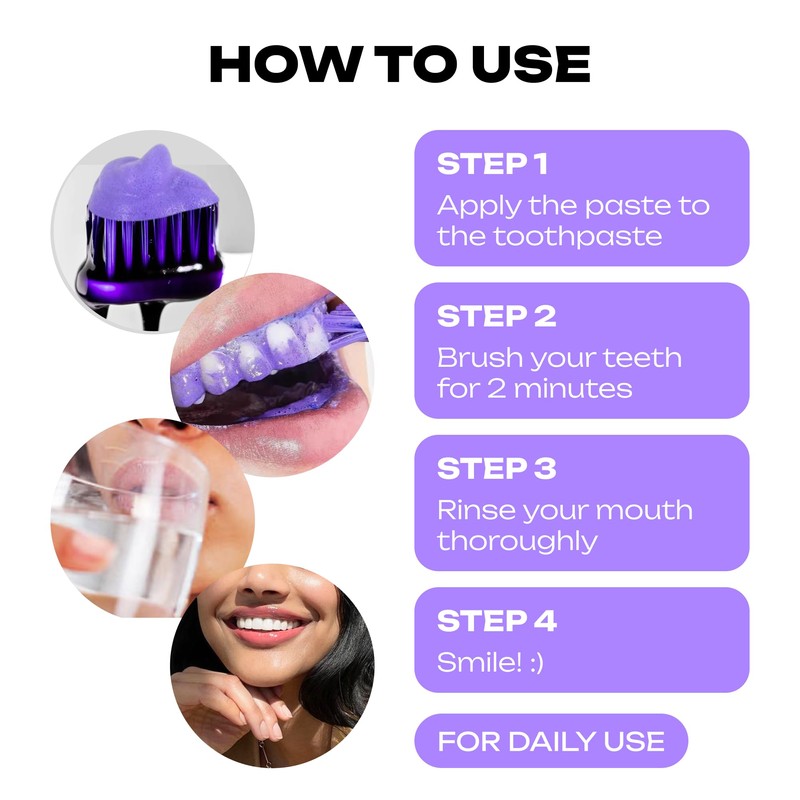 HOW TO USE

STEP 1
Apply the paste to the toothpaste

STEP 2
Brush your teeth for 2 minutes

STEP 3
Rinse your mouth thoroughly

STEP 4
Smile! :)

FOR DAILY USE