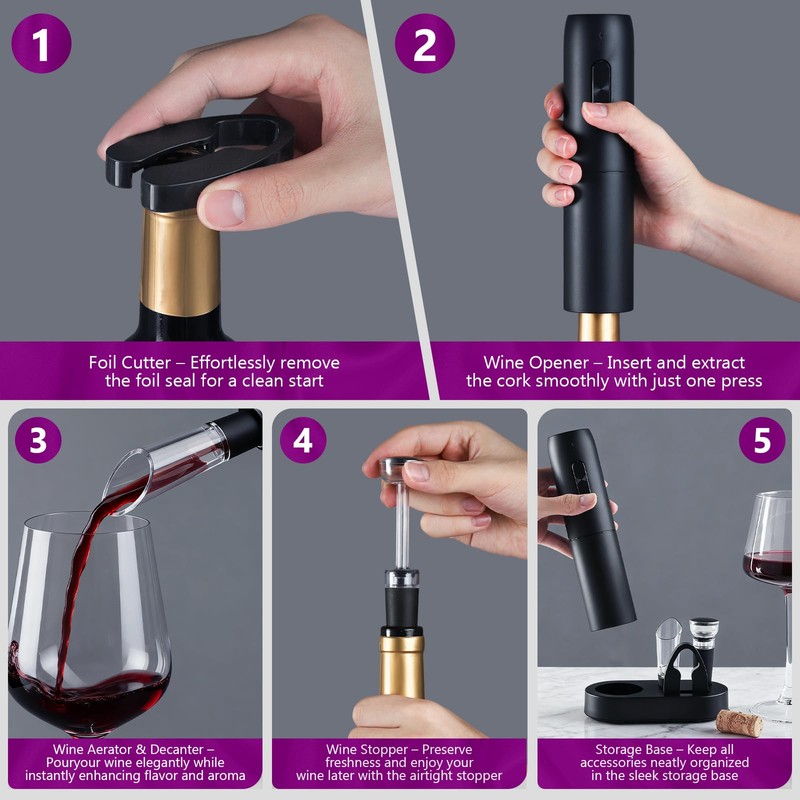 1

Foil Cutter – Effortlessly remove the foil seal for a clean start

2

Wine Opener – Insert and extract the cork smoothly with just one press

3

Wine Aerator & Decanter – Pouryour wine elegantly while instantly enhancing flavor and aroma

4

Wine Stopper – Preserve freshness and enjoy your wine later with the airtight stopper

5

Storage Base – Keep all accessories neatly organized in the sleek storage base