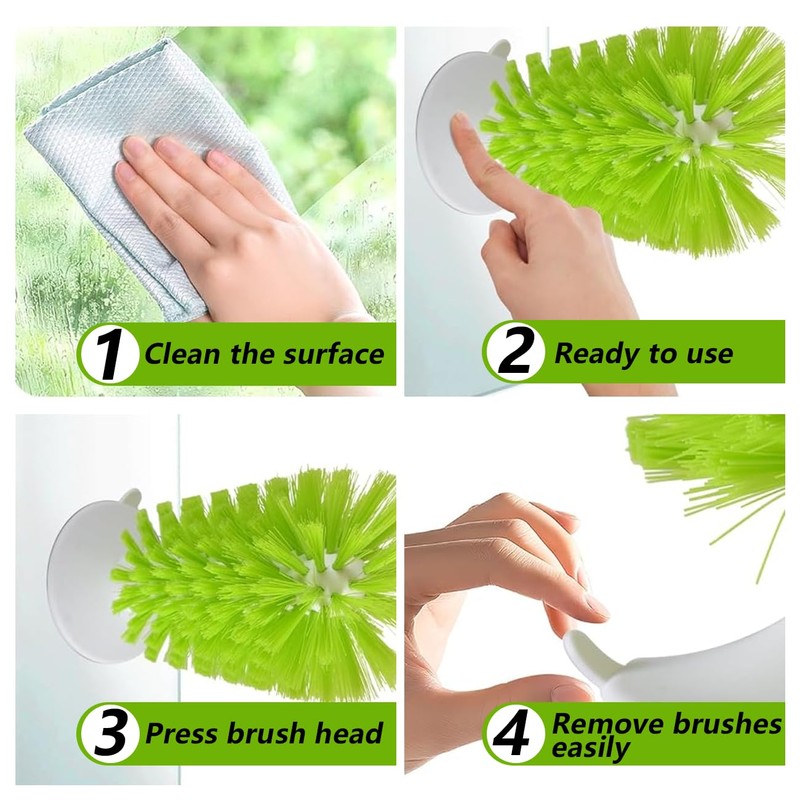 1 Clean the surface

2 Ready to use

3 Press brush head

4 Remove brushes easily