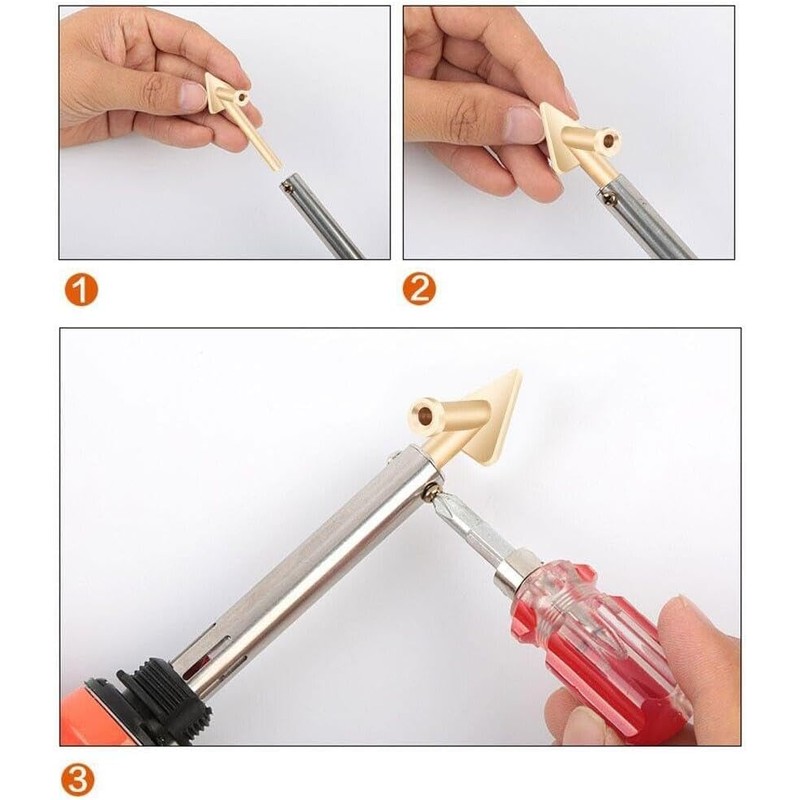 1

2

3