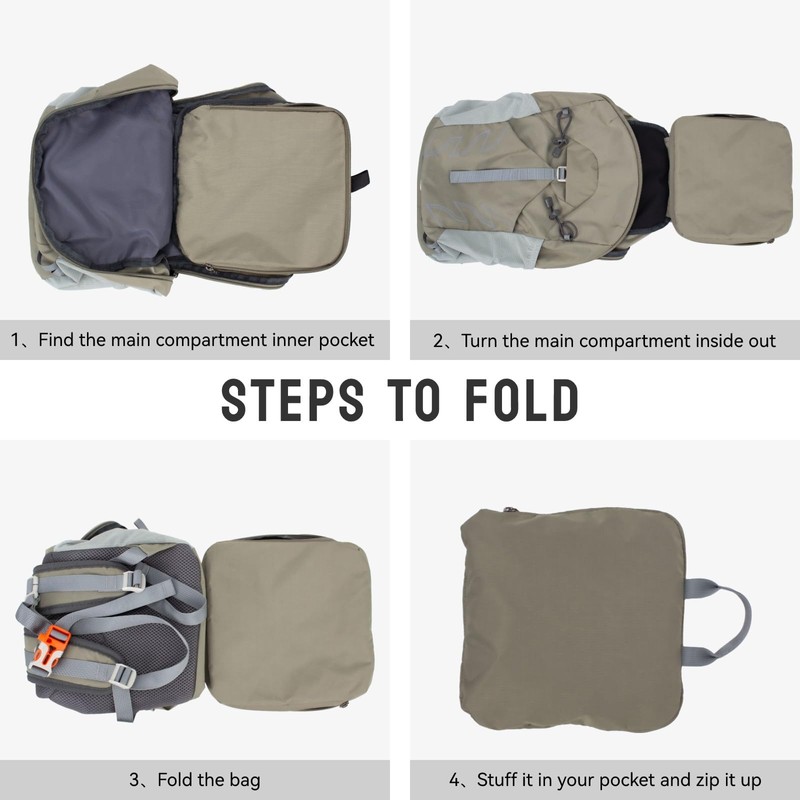 1、Find the main compartment inner pocket

2、Turn the main compartment inside out

STEPS TO FOLD

3、Fold the bag

4、Stuff it in your pocket and zip it up