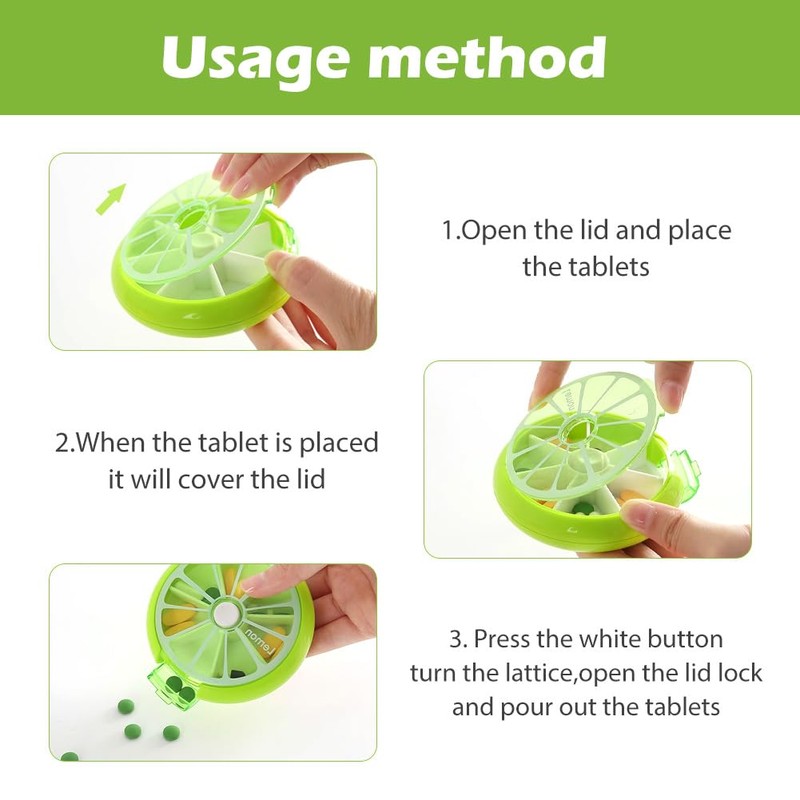 Usage method

1.Open the lid and place the tablets

2.When the tablet is placed it will cover the lid

Lemon

3. Press the white button turn the lattice,open the lid lock and pour out the tablets