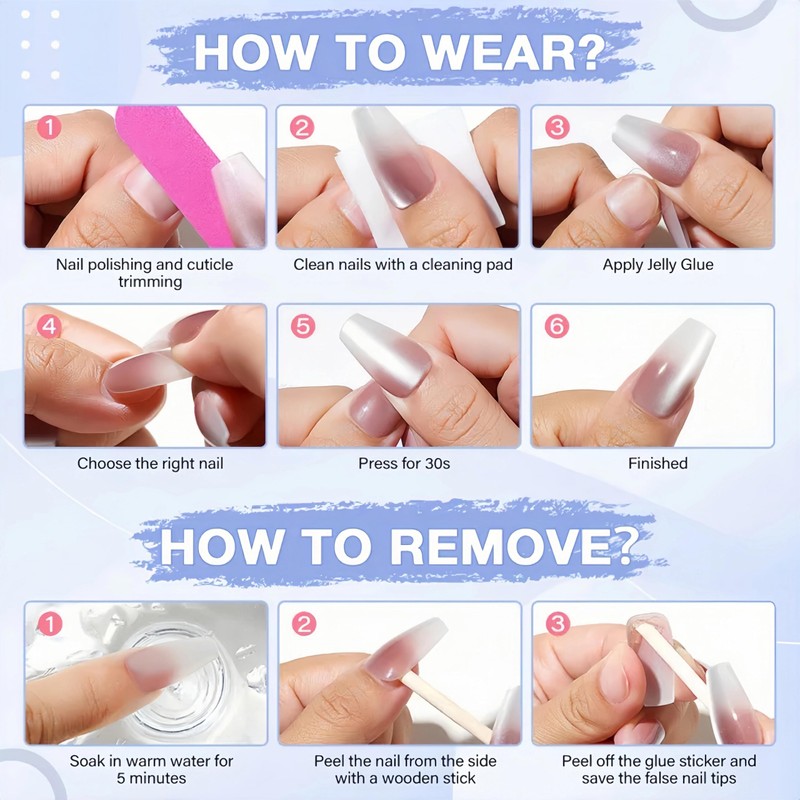 HOW TO WEAR?

1
Nail polishing and cuticle trimming

2
Clean nails with a cleaning pad

3
Apply Jelly Glue

4
Choose the right nail

5
Press for 30s

6
Finished

HOW TO REMOVE?

1
Soak in warm water for 5 minutes

2
Peel the nail from the side with a wooden stick

3
Peel off the glue sticker and save the false nail tips